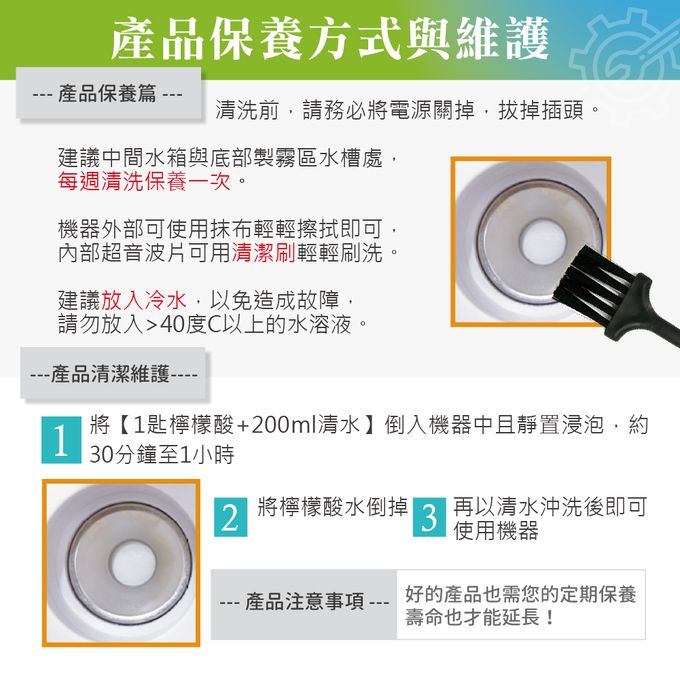 產品保養方式與維護

--- 產品保養篇 ---

清洗前，請務必將電源關掉，拔掉插頭。

建議中間水箱與底部製霧區水槽處，每週清洗保養一次。

機器外部可使用抹布輕輕擦拭即可，內部超音波片可用清潔刷輕輕刷洗。

建議放入冷水，以免造成故障，請勿放入>40度C以上的水溶液。

---產品清潔維護----

1 將【1匙檸檬酸+200ml清水】倒入機器中且靜置浸泡，約30分鐘至1小時

2 將檸檬酸水倒掉

3 再以清水沖洗後即可使用機器

--- 產品注意事項 ---

好的產品也需您的定期保養壽命也才能延長！