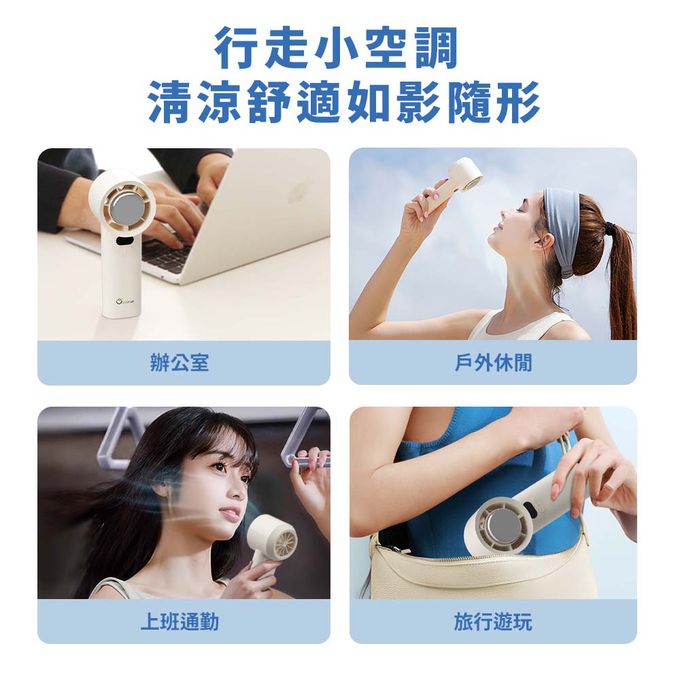 行走小空調
清涼舒適如影隨形

辦公室

戶外休閒

上班通勤

旅行遊玩