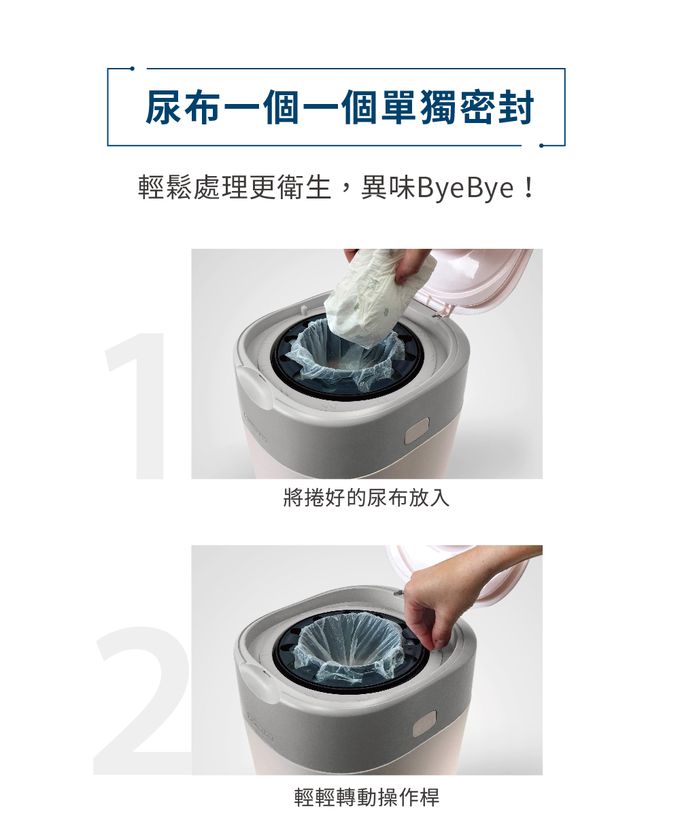 尿布一個一個單獨密封

輕鬆處理更衛生，異味ByeBye！

1

將捲好的尿布放入

2

輕輕轉動操作桿