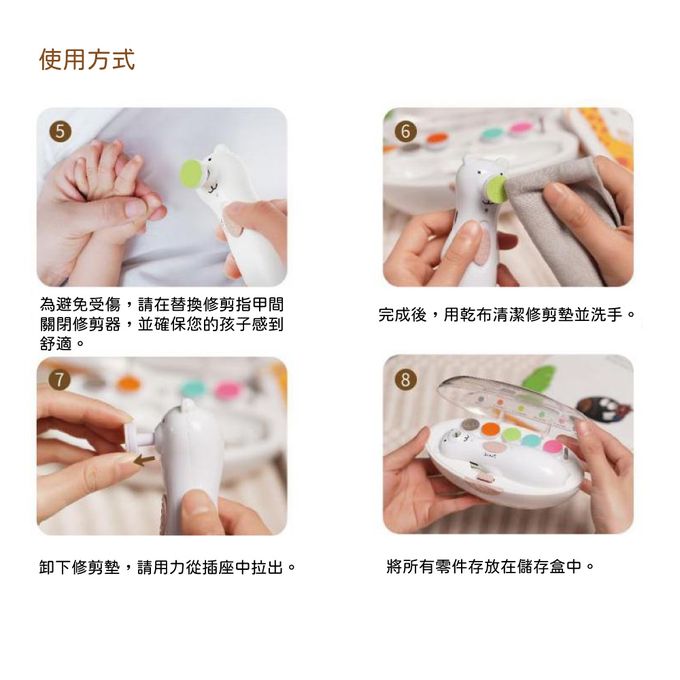 使用方式

5

為避免受傷，請在替換修剪指甲間關閉修剪器，並確保您的孩子感到舒適。

6

完成後，用乾布清潔修剪墊並洗手。

7

卸下修剪墊，請用力從插座中拉出。

8

將所有零件存放在儲存盒中。