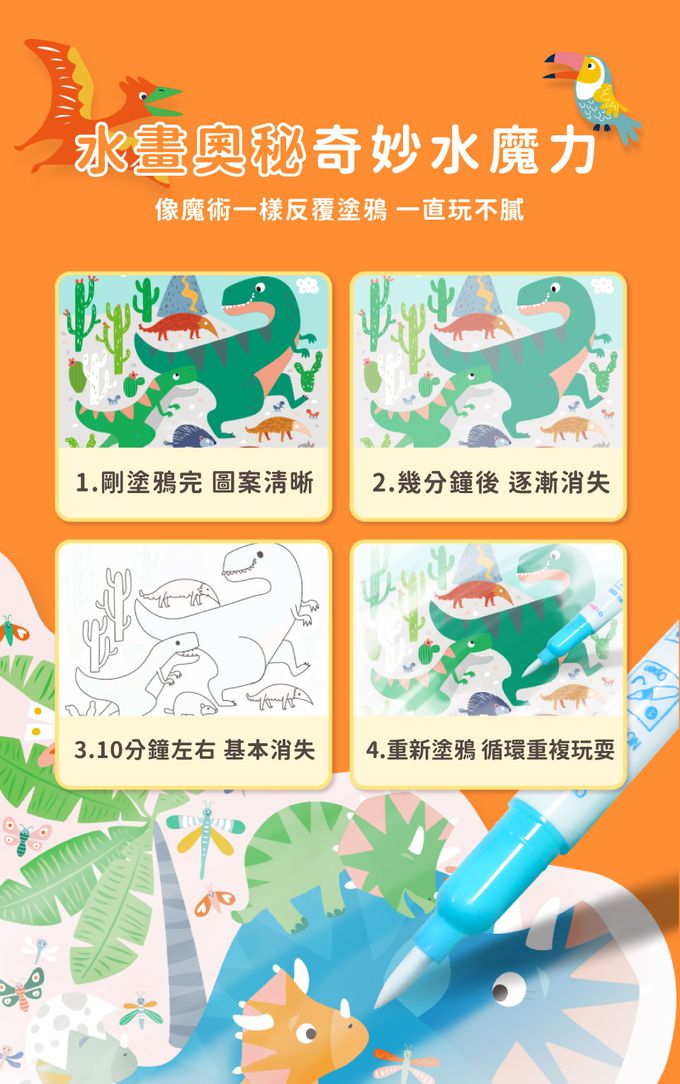 水畫奧秘奇妙水魔力

像魔術一樣反覆塗鴉 一直玩不膩

1.剛塗鴉完 圖案清晰

2.幾分鐘後 逐漸消失

3.10分鐘左右 基本消失

4.重新塗鴉 循環重複玩耍