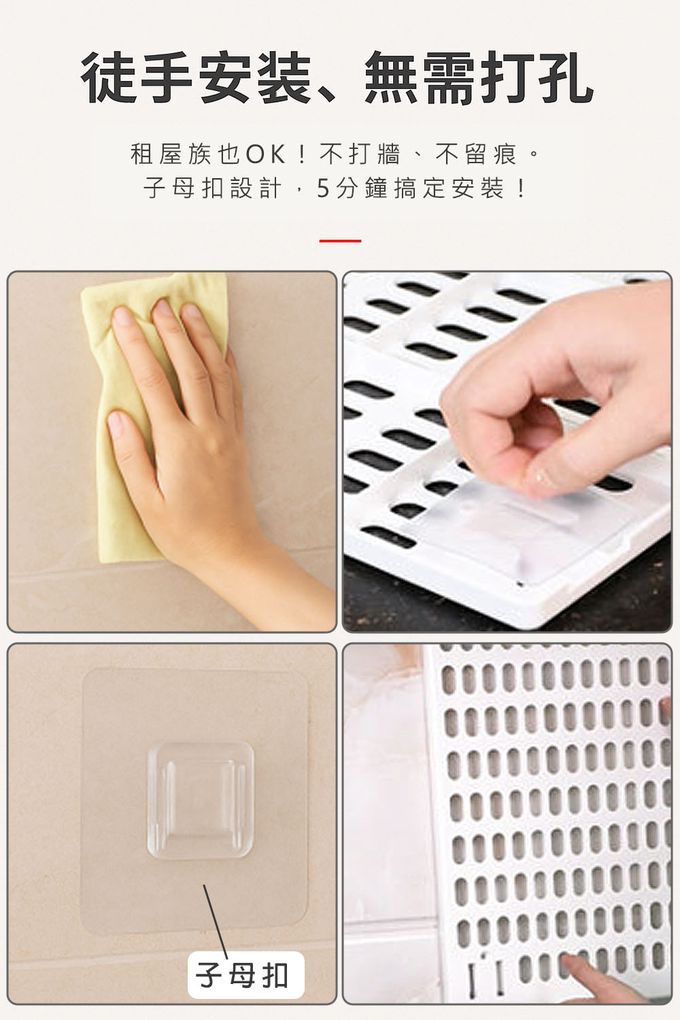 徒手安裝、無需打孔

租屋族也OK！不打牆、不留痕。
子母扣設計，5分鐘搞定安裝！

子母扣