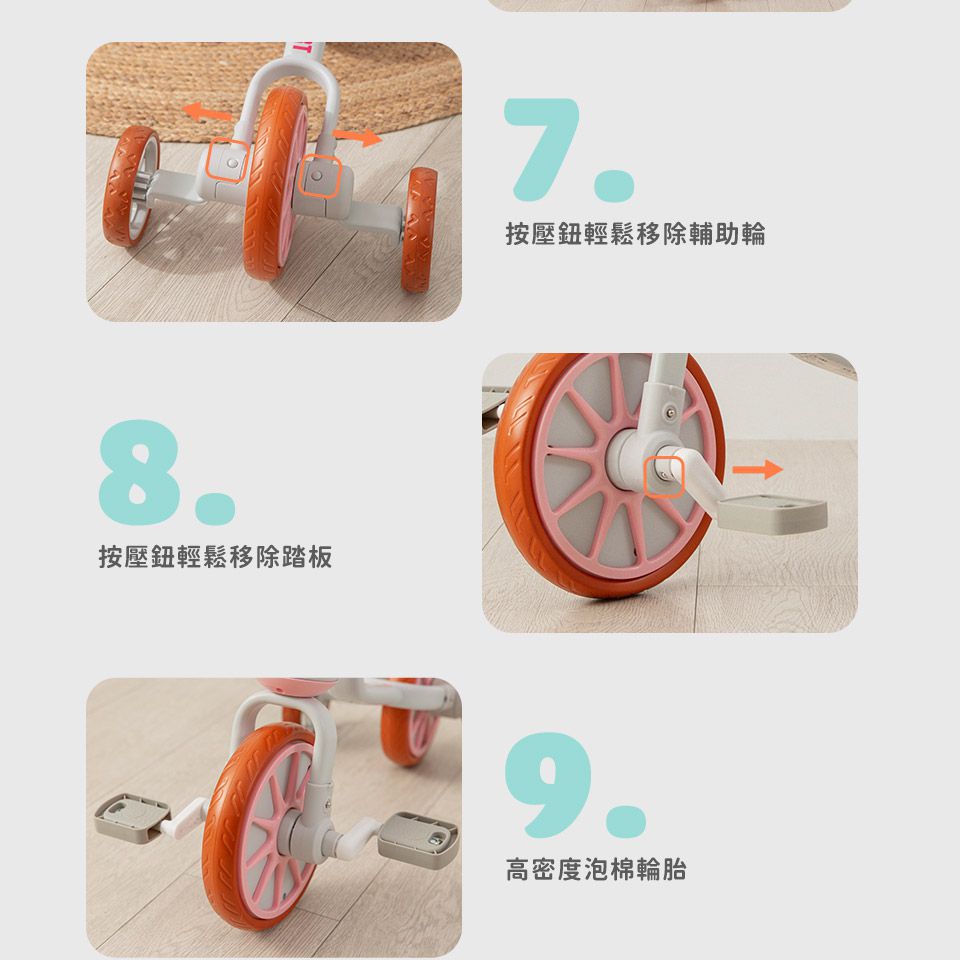 7.
按壓鈕輕鬆移除輔助輪

8.
按壓鈕輕鬆移除踏板

9.
高密度泡棉輪胎