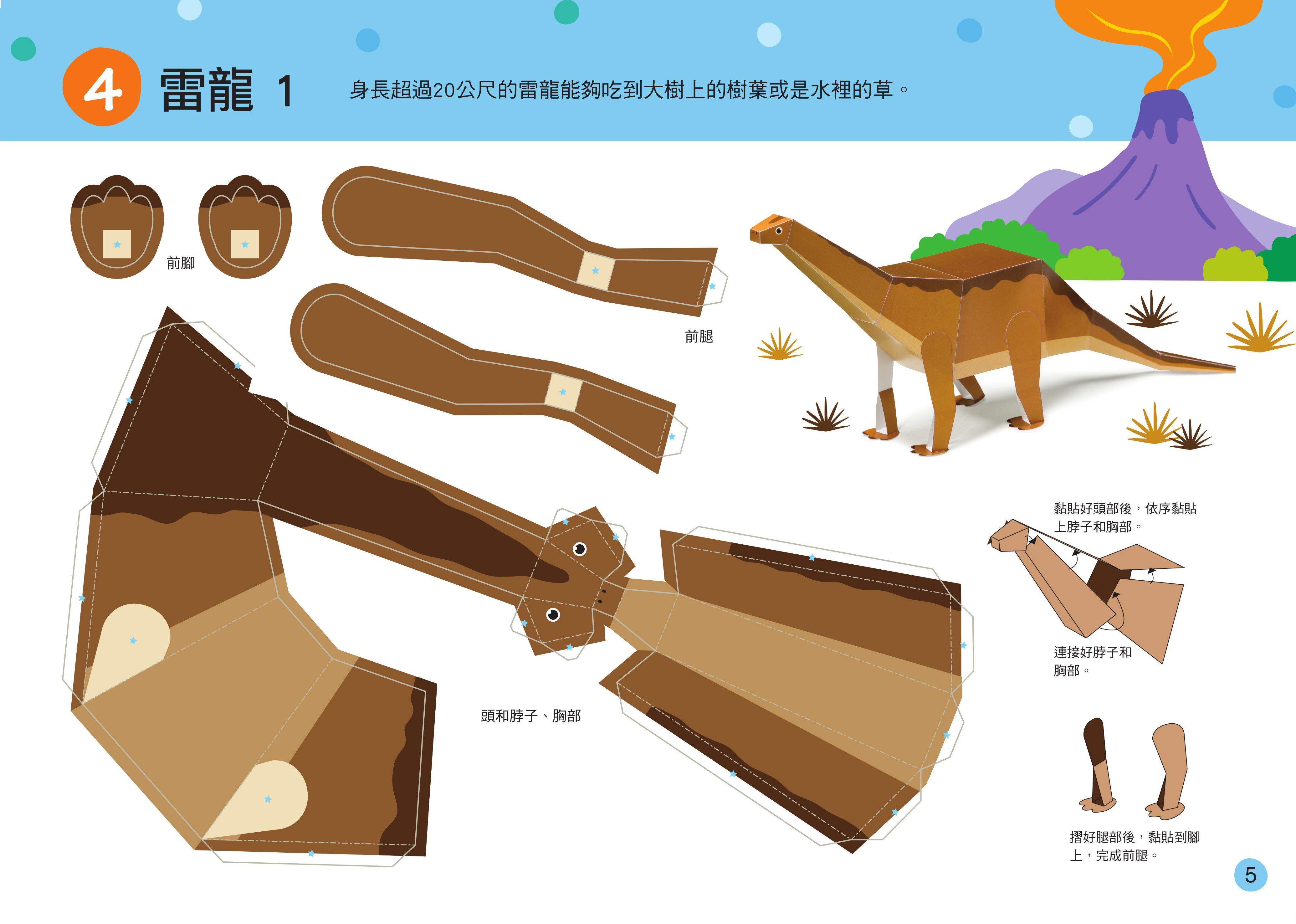 4 雷龍 1

身長超過20公尺的雷龍能夠吃到大樹上的樹葉或是水裡的草。

前腳

前腿

頭和脖子、胸部

黏貼好頭部後，依序黏貼上脖子和胸部。

連接好脖子和胸部。

摺好腿部後，黏貼到腳上，完成前腿。

5