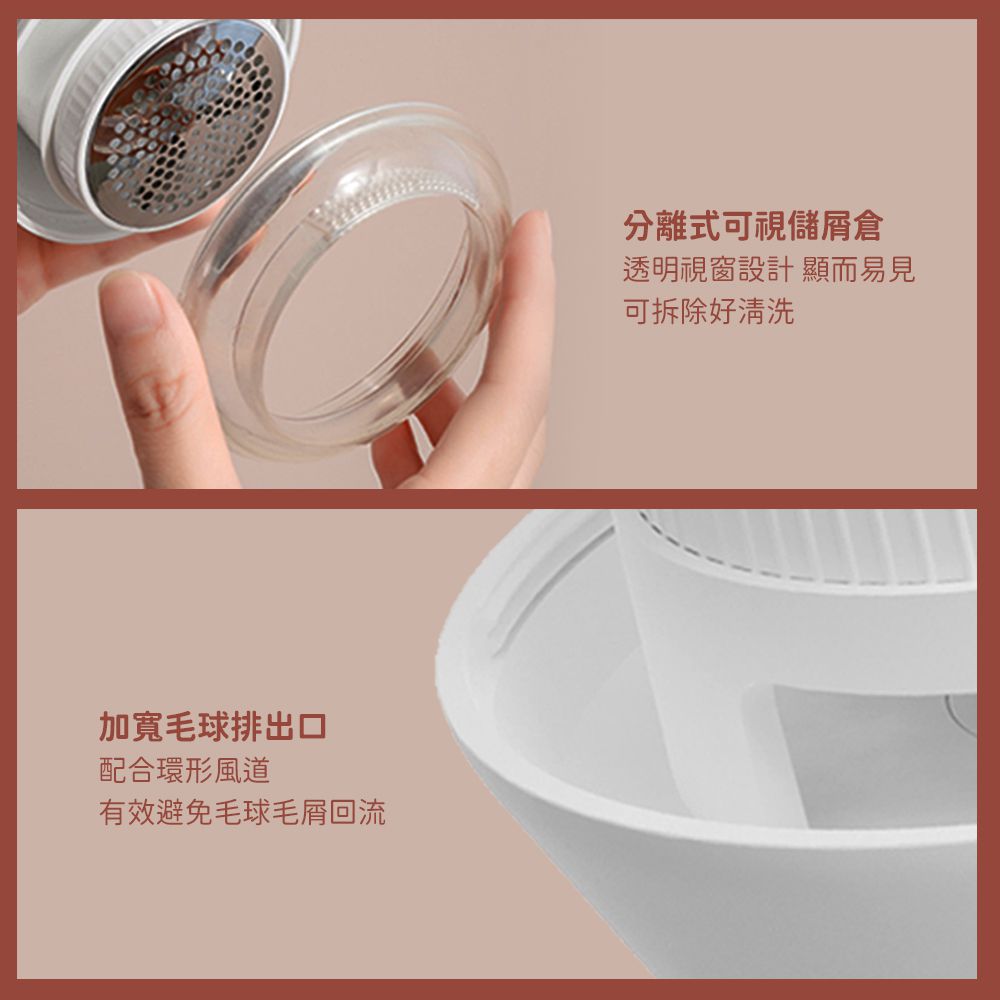 分離式可視儲屑倉
透明視窗設計 顯而易見
可拆除好清洗

加寬毛球排出口
配合環形風道
有效避免毛球毛屑回流