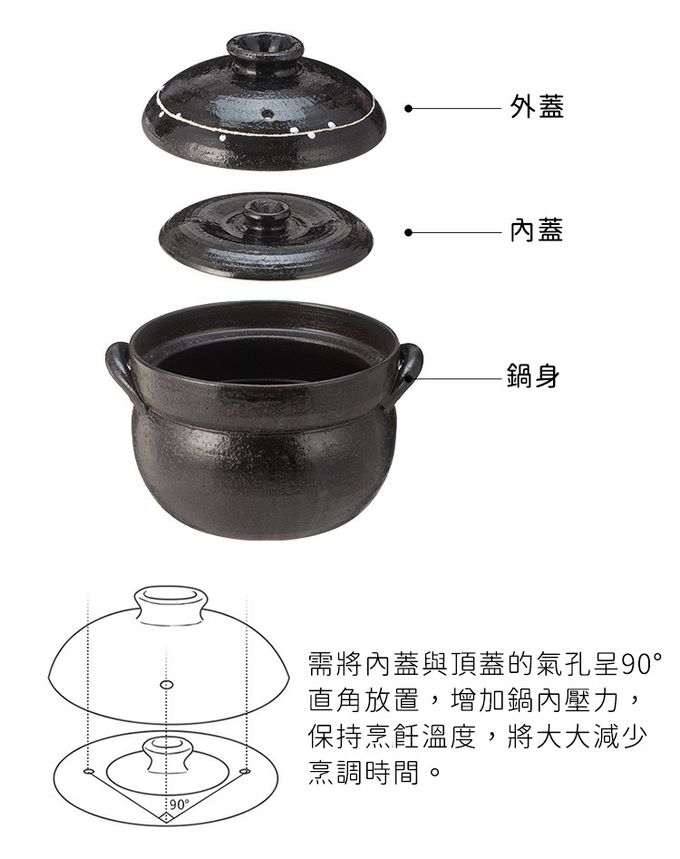 外蓋

內蓋

鍋身

90°

需將內蓋與頂蓋的氣孔呈90°直角放置，增加鍋內壓力，保持烹飪溫度，將大大減少烹調時間。