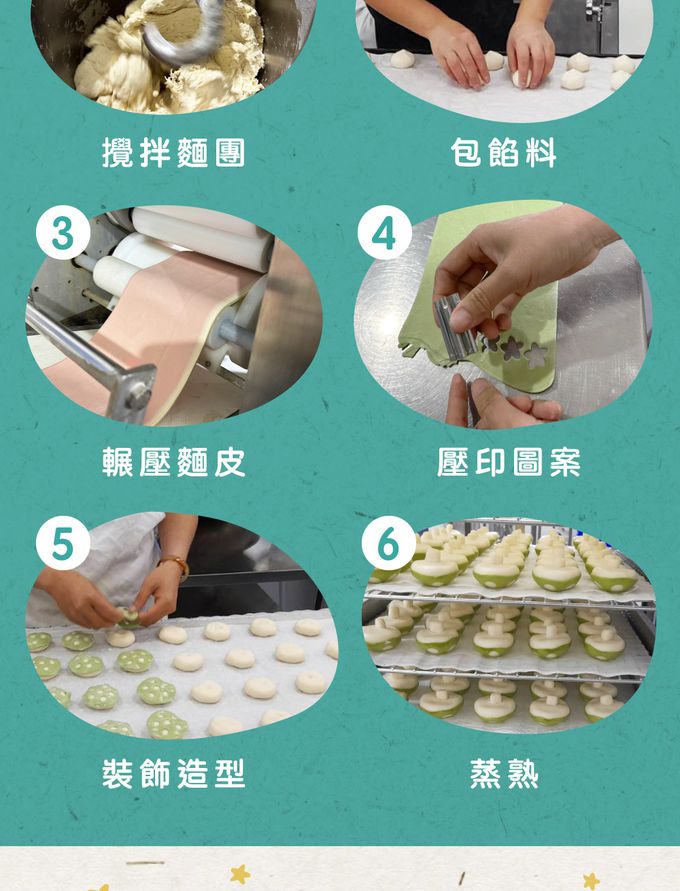 攪拌麵團

包餡料

3

輾壓麵皮

4

壓印圖案

5

裝飾造型

6

蒸熟