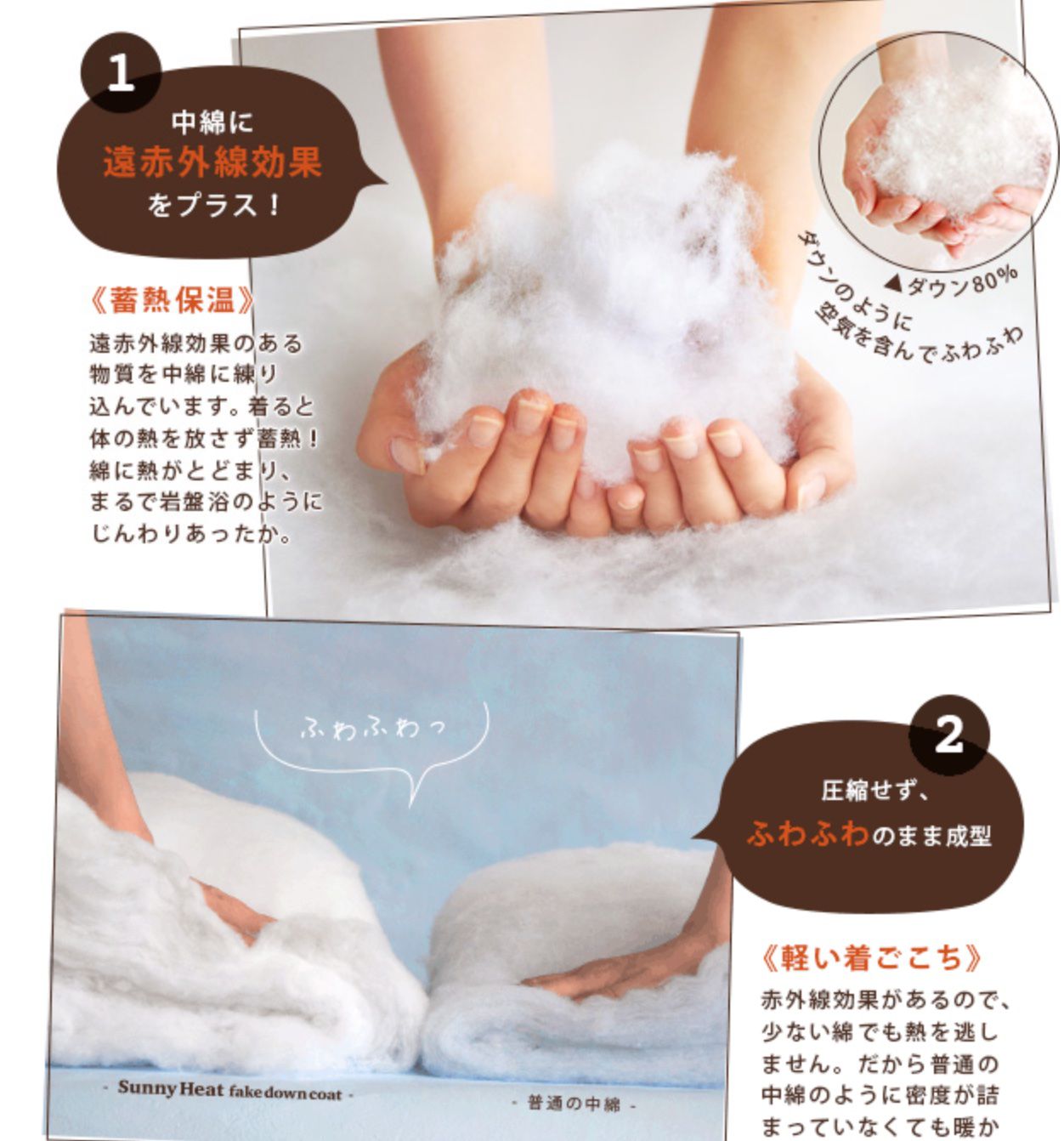 1

中綿に
遠赤外線効果
をプラス！

《蓄熱保温》
遠赤外線効果のある物質を中綿に練り込んでいます。着ると体の熱を放さず蓄熱！綿に熱がとどまり、まるで岩盤浴のようにじんわりあったか。

▲ダウン80%

ダウンのように
空気を含んでふわふわ

ふわふわっ

- Sunny Heat fake down coat -

- 普通の中綿 -

2

圧縮せず、
ふわふわのまま成型

《軽い着ごこち》
赤外線効果があるので、少ない綿でも熱を逃しません。だから普通の中綿のように密度が詰まっていなくても暖か