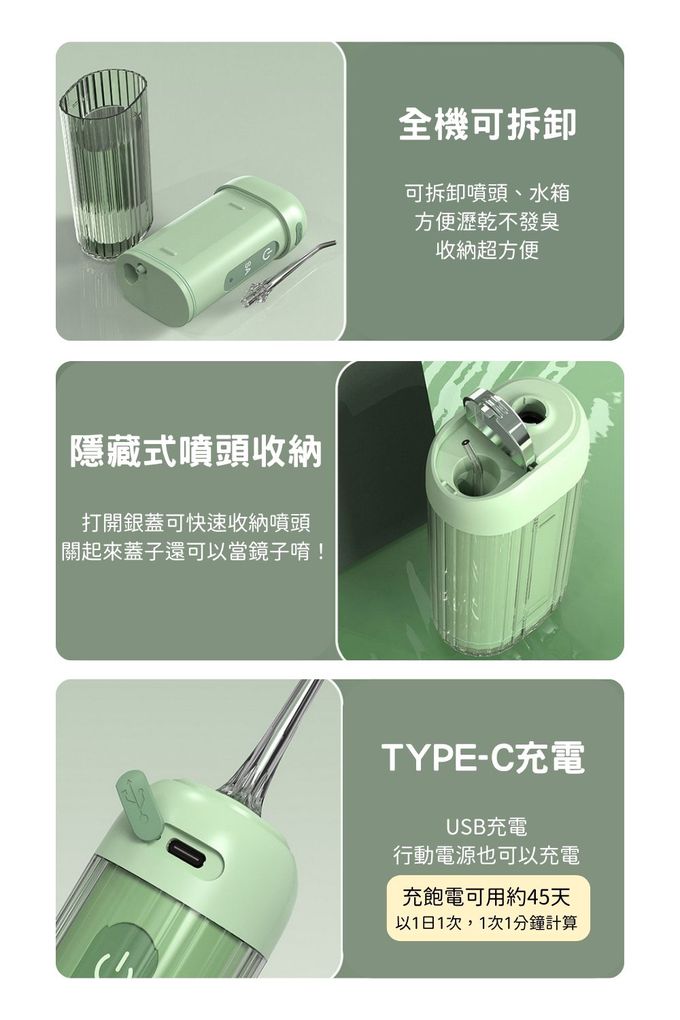 全機可拆卸

可拆卸噴頭、水箱
方便瀝乾不發臭
收納超方便

隱藏式噴頭收納

打開銀蓋可快速收納噴頭
關起來蓋子還可以當鏡子唷！

TYPE-C充電

USB充電
行動電源也可以充電

充飽電可用約45天
以1日1次，1次1分鐘計算