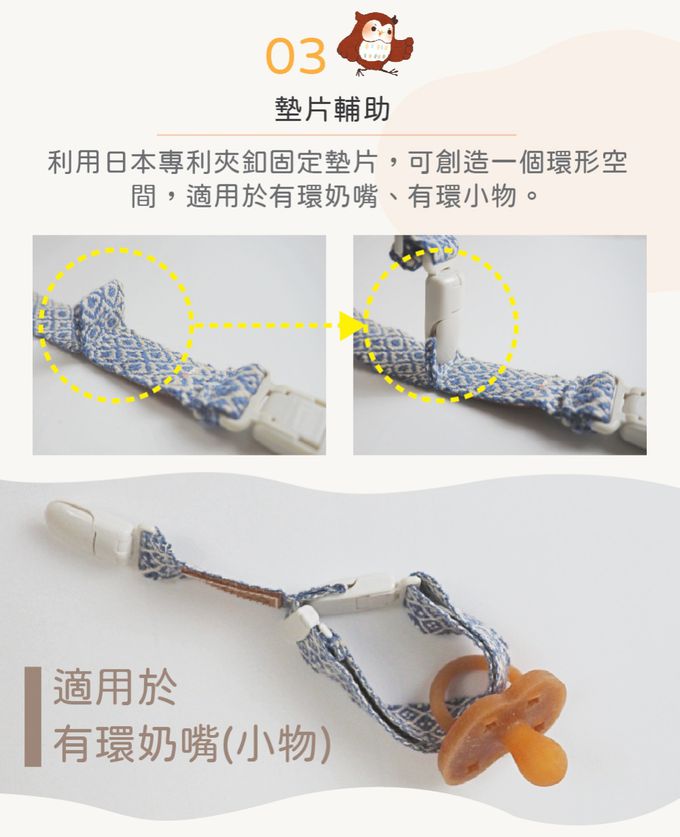 03

墊片輔助

利用日本專利夾釦固定墊片，可創造一個環形空間，適用於有環奶嘴、有環小物。

適用於
有環奶嘴(小物)