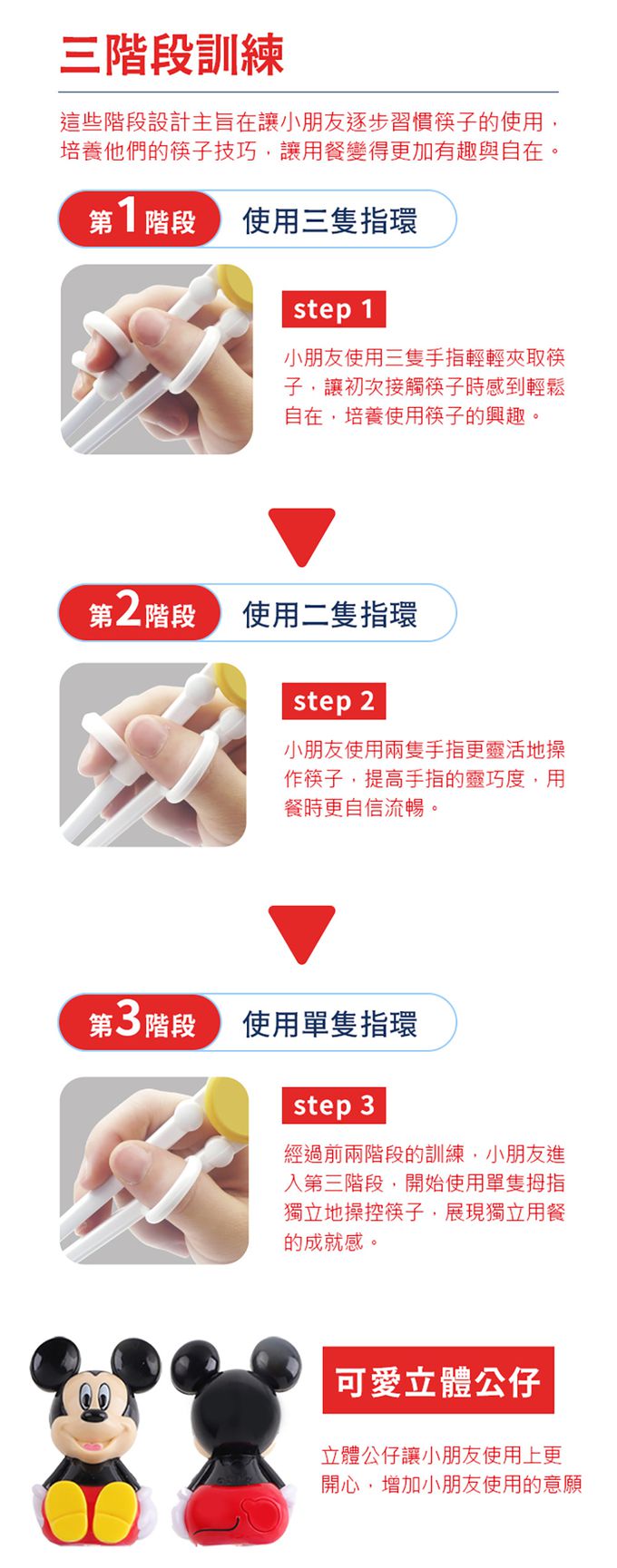 三階段訓練

這些階段設計主旨在讓小朋友逐步習慣筷子的使用，培養他們的筷子技巧，讓用餐變得更加有趣與自在。

第1階段 使用三隻指環

step 1

小朋友使用三隻手指輕輕夾取筷子，讓初次接觸筷子時感到輕鬆自在，培養使用筷子的興趣。

第2階段 使用二隻指環

step 2

小朋友使用兩隻手指更靈活地操作筷子，提高手指的靈巧度，用餐時更自信流暢。

第3階段 使用單隻指環

step 3

經過前兩階段的訓練，小朋友進入第三階段，開始使用單隻拇指獨立地操控筷子，展現獨立用餐的成就感。

可愛立體公仔

立體公仔讓小朋友使用上更開心，增加小朋友使用的意願