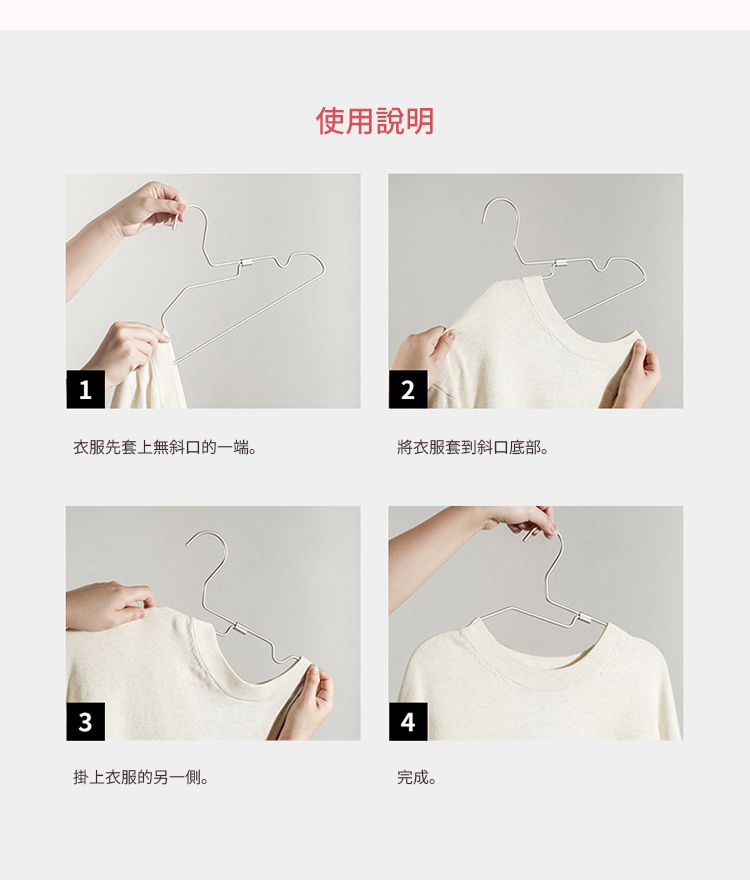 使用說明

1

衣服先套上無斜口的一端。

2

將衣服套到斜口底部。

3

掛上衣服的另一側。

4

完成。