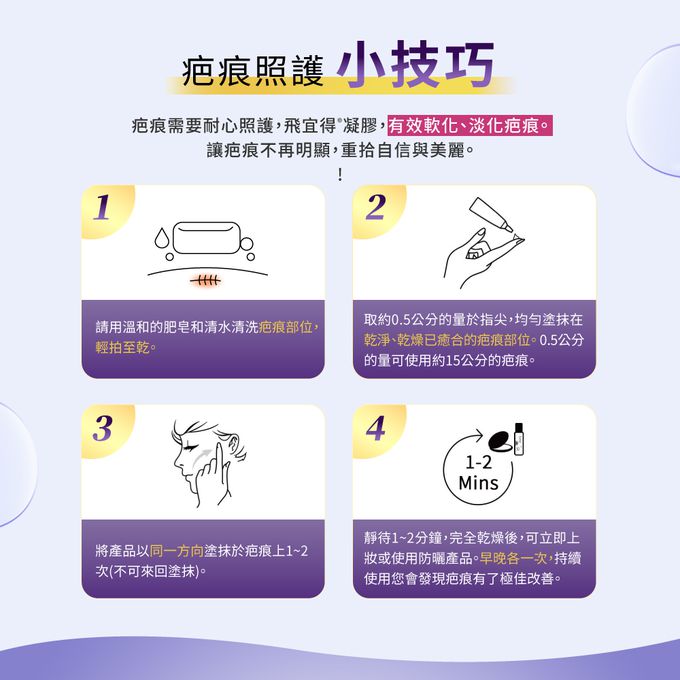 疤痕照護 小技巧

疤痕需要耐心照護，飛宜得®凝膠，有效軟化、淡化疤痕。
讓疤痕不再明顯，重拾自信與美麗。
!

1

請用溫和的肥皂和清水清洗疤痕部位，輕拍至乾。

2

取約0.5公分的量於指尖，均勻塗抹在乾淨、乾燥已癒合的疤痕部位。0.5公分的量可使用約15公分的疤痕。

3

將產品以同一方向塗抹於疤痕上1~2次(不可來回塗抹)。

4

1-2 Mins

靜待1~2分鐘，完全乾燥後，可立即上妝或使用防曬產品。早晚各一次，持續使用您會發現疤痕有了極佳改善。