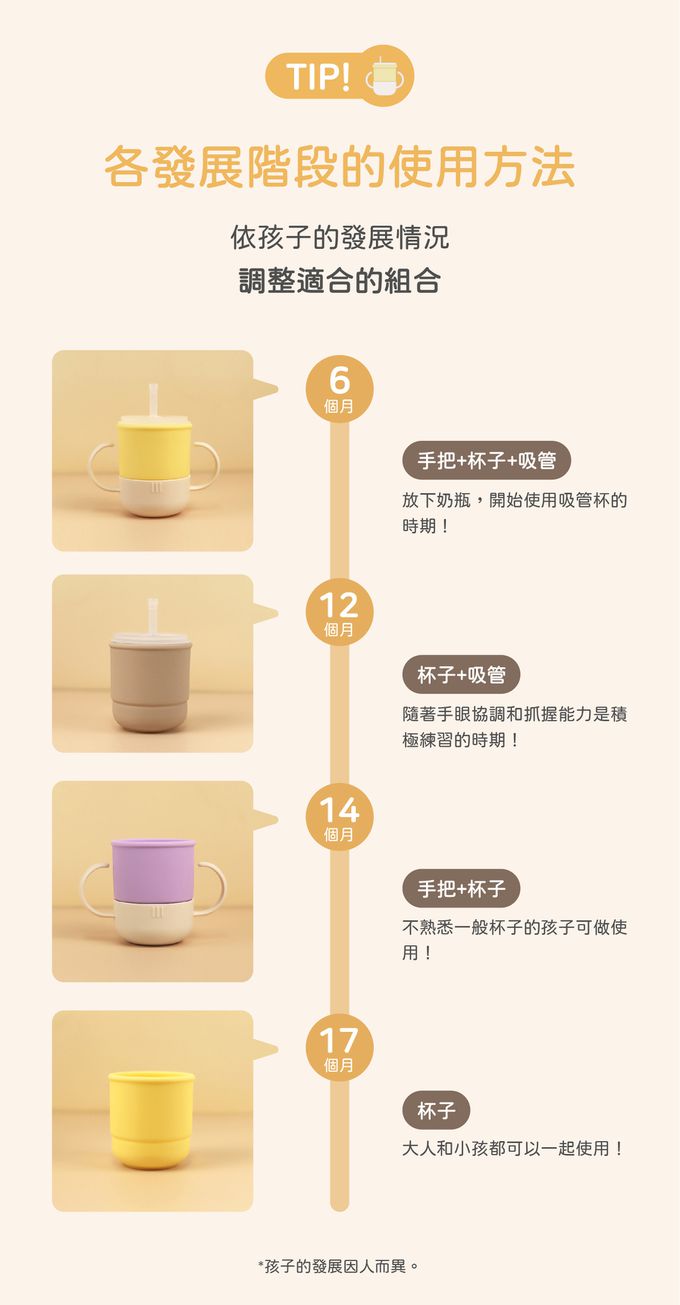 TIP!

各發展階段的使用方法

依孩子的發展情況
調整適合的組合

6
個月

手把+杯子+吸管

放下奶瓶，開始使用吸管杯的時期！

12
個月

杯子+吸管

隨著手眼協調和抓握能力是積極練習的時期！

14
個月

手把+杯子

不熟悉一般杯子的孩子可做使用！

17
個月

杯子

大人和小孩都可以一起使用！

*孩子的發展因人而異。