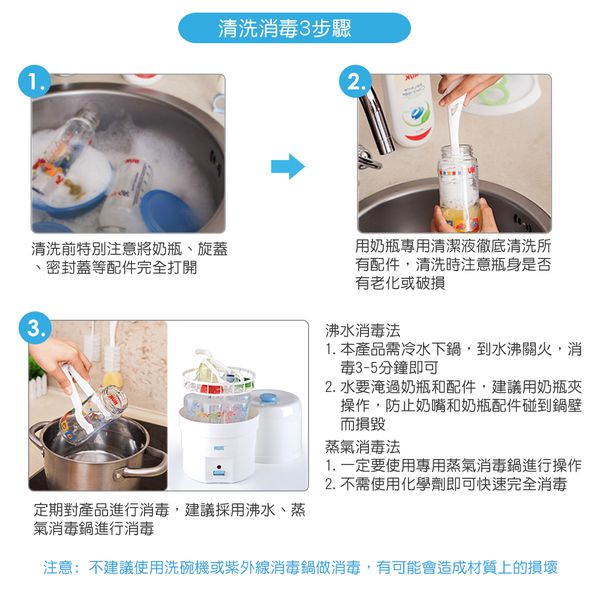 清洗消毒3步驟

1.

清洗前特別注意將奶瓶、旋蓋、密封蓋等配件完全打開

2.

用奶瓶專用清潔液徹底清洗所有配件，清洗時注意瓶身是否有老化或破損

3.

定期對產品進行消毒，建議採用沸水、蒸氣消毒鍋進行消毒

沸水消毒法
1. 本產品需冷水下鍋，到水沸關火，消毒3-5分鐘即可
2. 水要淹過奶瓶和配件，建議用奶瓶夾操作，防止奶嘴和奶瓶配件碰到鍋壁而損毀

蒸氣消毒法
1. 一定要使用專用蒸氣消毒鍋進行操作
2. 不需使用化學劑即可快速完全消毒

注意：不建議使用洗碗機或紫外線消毒鍋做消毒，有可能會造成材質上的損壞