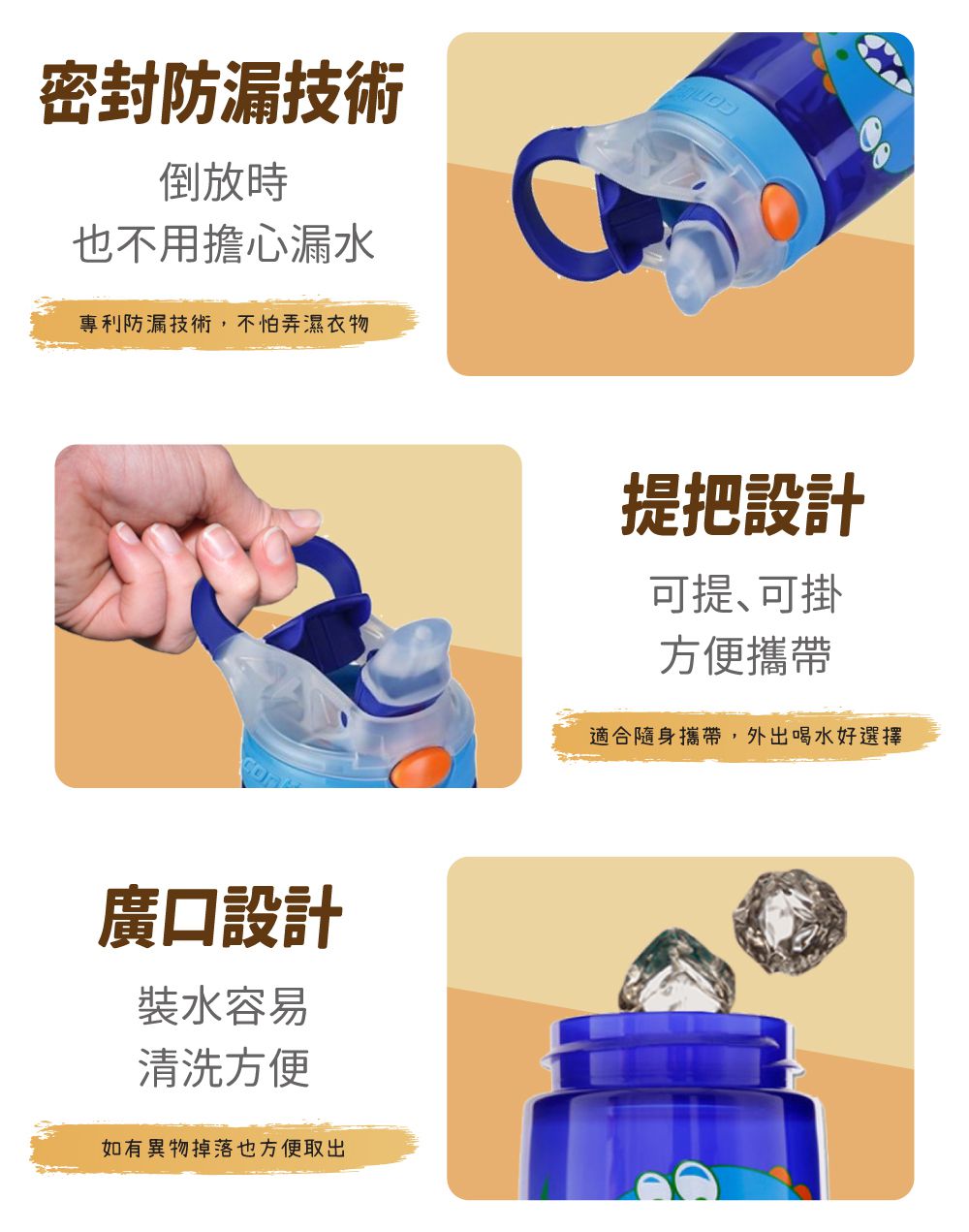 密封防漏技術

倒放時
也不用擔心漏水

專利防漏技術，不怕弄濕衣物

提把設計

可提、可掛
方便攜帶

適合隨身攜帶，外出喝水好選擇

廣口設計

裝水容易
清洗方便

如有異物掉落也方便取出