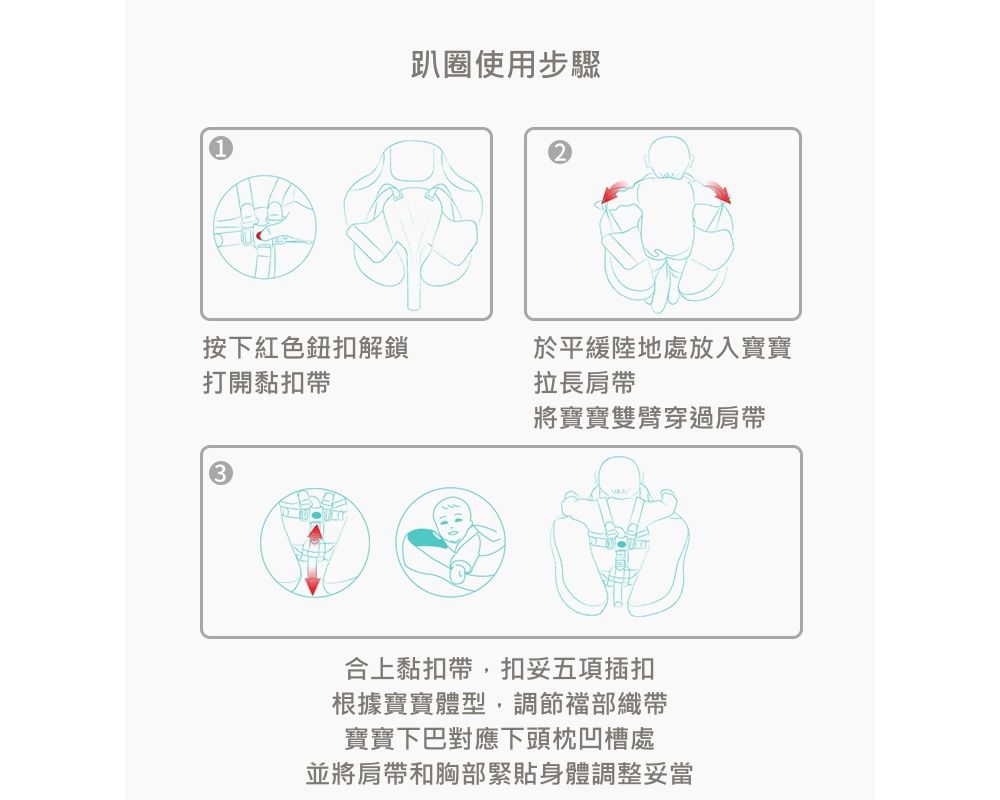 趴圈使用步驟

1

按下紅色鈕扣解鎖
打開黏扣帶

2

於平緩陸地處放入寶寶
拉長肩帶
將寶寶雙臂穿過肩帶

3

合上黏扣帶，扣妥五項插扣
根據寶寶體型，調節襠部織帶
寶寶下巴對應下頭枕凹槽處
並將肩帶和胸部緊貼身體調整妥當