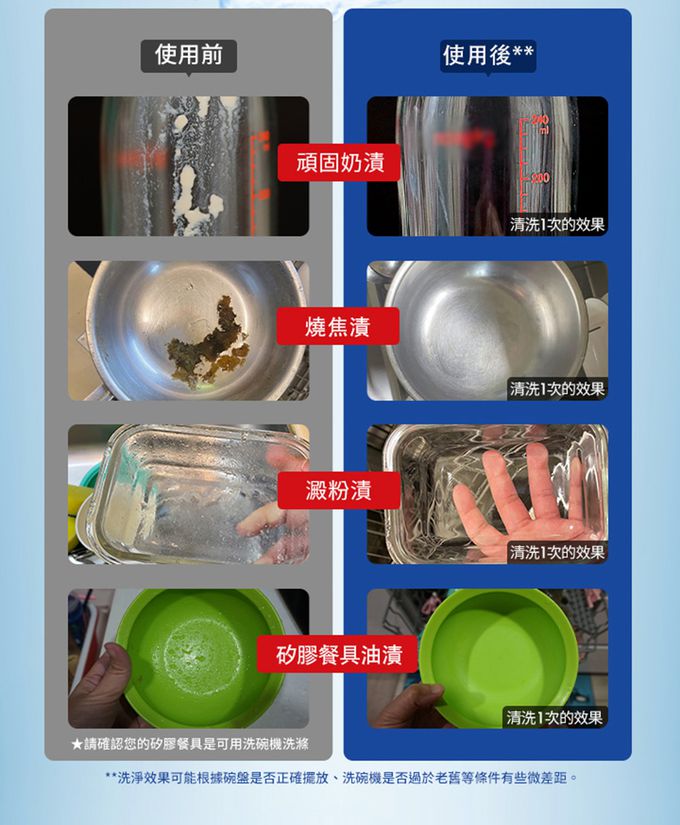 使用前

使用後**

頑固奶漬

240 ml

200

清洗1次的效果

燒焦漬

清洗1次的效果

澱粉漬

清洗1次的效果

矽膠餐具油漬

清洗1次的效果

★請確認您的矽膠餐具是可用洗碗機洗滌

**洗淨效果可能根據碗盤是否正確擺放、洗碗機是否過於老舊等條件有些微差距。