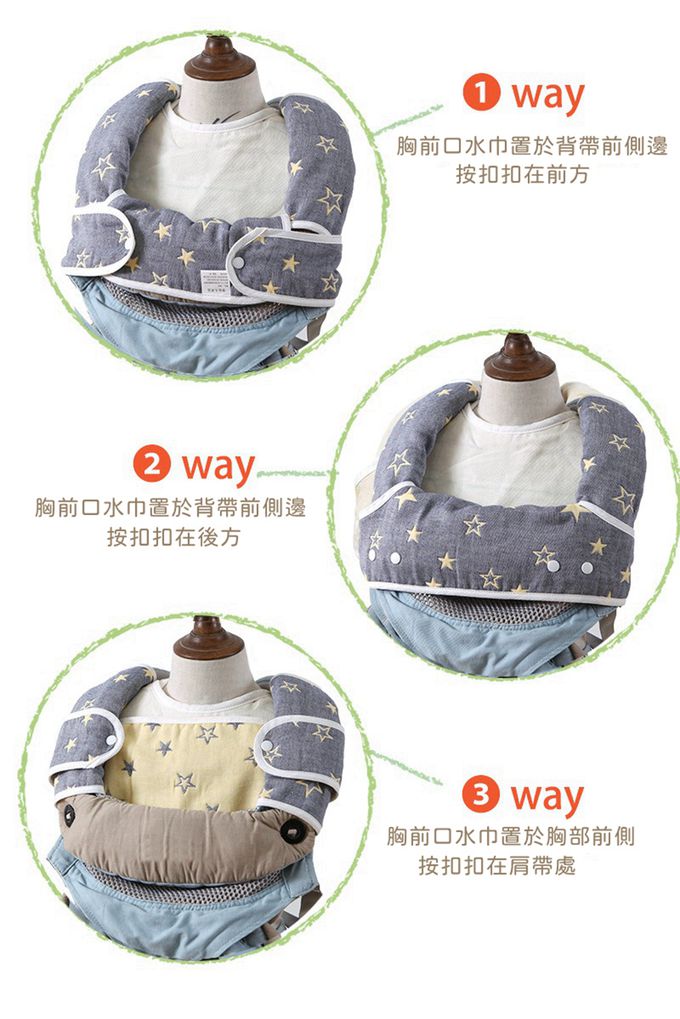 1 way
胸前口水巾置於背帶前側邊
按扣扣在前方

2 way
胸前口水巾置於背帶前側邊
按扣扣在後方

3 way
胸前口水巾置於胸部前側
按扣扣在肩帶處