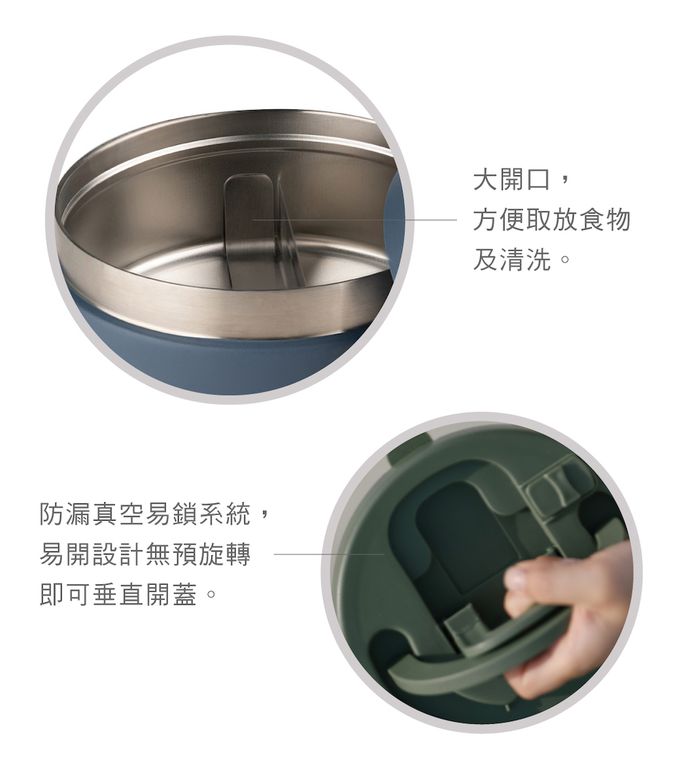 大開口，
方便取放食物
及清洗。

防漏真空易鎖系統，
易開設計無預旋轉
即可垂直開蓋。