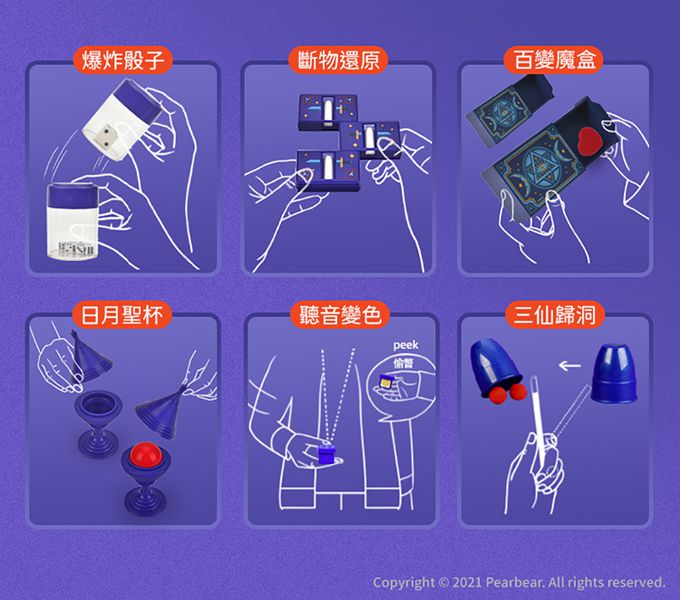 爆炸骰子

斷物還原

百變魔盒

日月聖杯

聽音變色

peek
偷瞥

三仙歸洞

Copyright © 2021 Pearbear. All rights reserved.