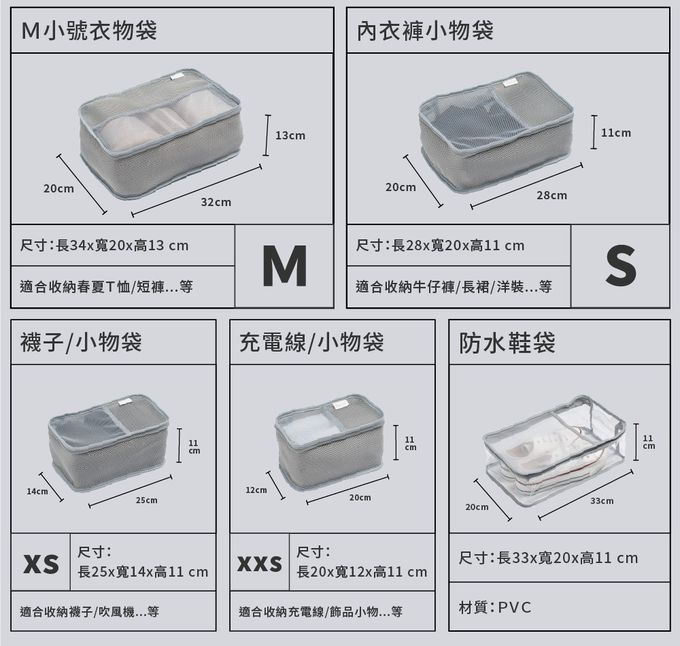 M小號衣物袋

13cm
20cm
32cm

尺寸:長34x寬20x高13 cm

適合收納春夏T恤/短褲...等

M

內衣褲小物袋

11cm
20cm
28cm

尺寸:長28x寬20x高11 cm

適合收納牛仔褲/長裙/洋裝...等

S

襪子/小物袋

11 cm
14cm
25cm

XS

尺寸:
長25x寬14x高11 cm

適合收納襪子/吹風機...等

充電線/小物袋

11 cm
12cm
20cm

XXS

尺寸:
長20x寬12x高11 cm

適合收納充電線/飾品小物...等

防水鞋袋

11 cm
20cm
33cm

尺寸:長33x寬20x高11 cm

材質:PVC