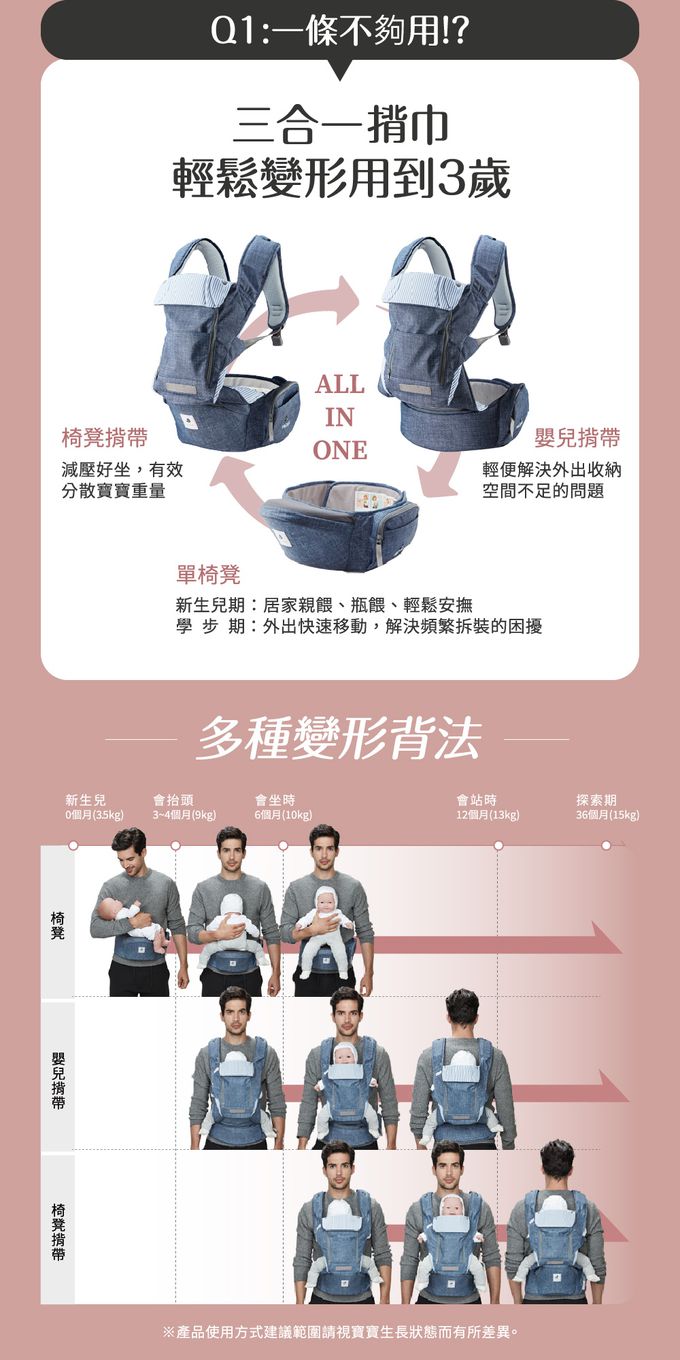 Q1:一條不夠用!?

三合一揹巾
輕鬆變形用到3歲

ALL IN ONE

椅凳揹帶
減壓好坐，有效分散寶寶重量

嬰兒揹帶
輕便解決外出收納空間不足的問題

單椅凳
新生兒期：居家親餵、瓶餵、輕鬆安撫
學 步 期：外出快速移動，解決頻繁拆裝的困擾

多種變形背法

新生兒 0個月(3.5kg)
會抬頭 3~4個月(9kg)
會坐時 6個月(10kg)
會站時 12個月(13kg)
探索期 36個月(15kg)

椅凳

嬰兒揹帶

椅凳揹帶

※產品使用方式建議範圍請視寶寶生長狀態而有所差異。