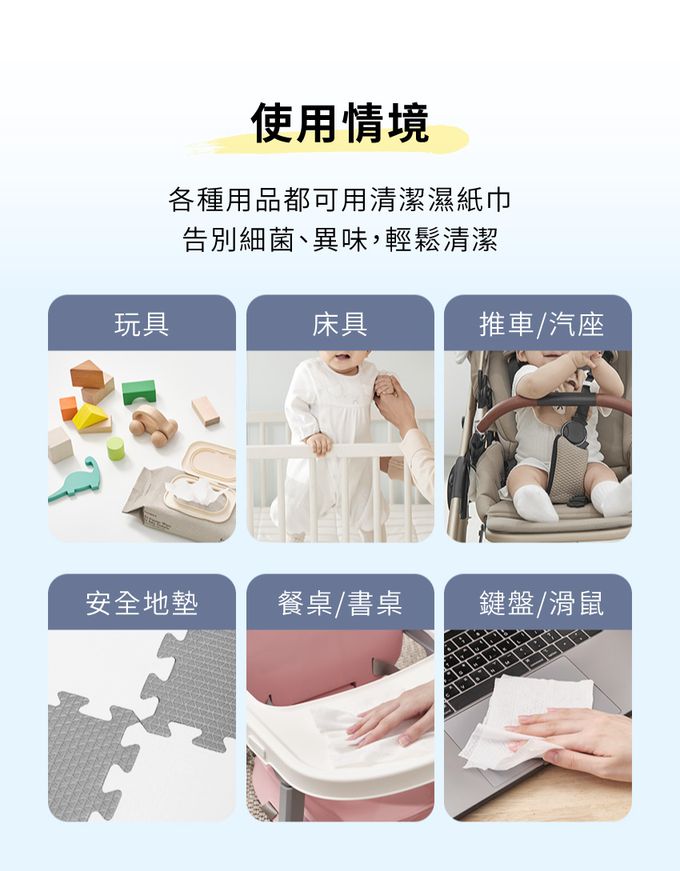 使用情境

各種用品都可用清潔濕紙巾
告別細菌、異味，輕鬆清潔

玩具

床具

推車/汽座

安全地墊

餐桌/書桌

鍵盤/滑鼠