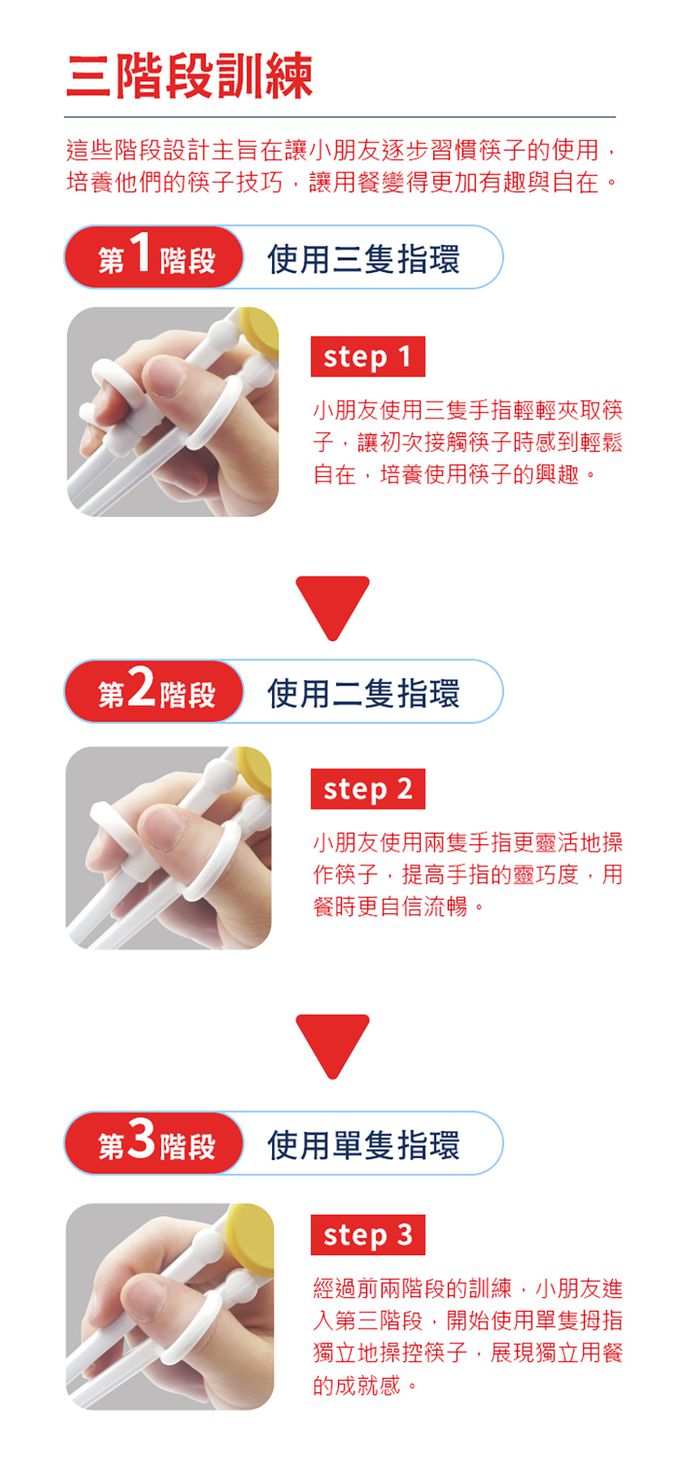 三階段訓練

這些階段設計主旨在讓小朋友逐步習慣筷子的使用，培養他們的筷子技巧，讓用餐變得更加有趣與自在。

第1階段 使用三隻指環

step 1

小朋友使用三隻手指輕輕夾取筷子，讓初次接觸筷子時感到輕鬆自在，培養使用筷子的興趣。

第2階段 使用二隻指環

step 2

小朋友使用兩隻手指更靈活地操作筷子，提高手指的靈巧度，用餐時更自信流暢。

第3階段 使用單隻指環

step 3

經過前兩階段的訓練，小朋友進入第三階段，開始使用單隻拇指獨立地操控筷子，展現獨立用餐的成就感。