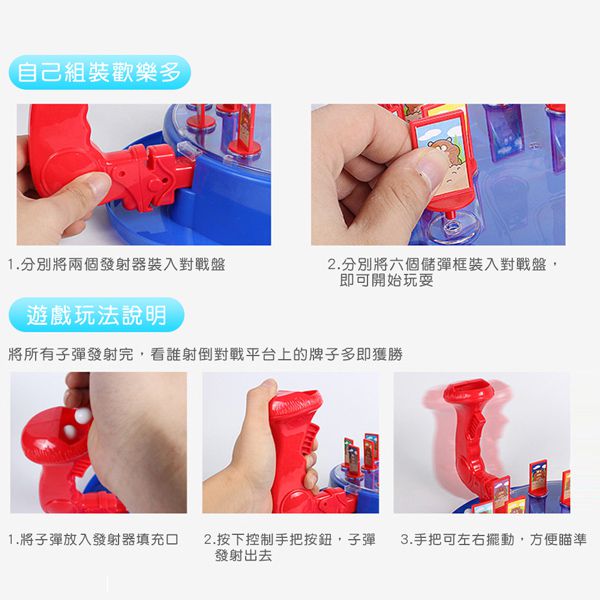 自己組裝歡樂多

1.分別將兩個發射器裝入對戰盤

2.分別將六個儲彈框裝入對戰盤，即可開始玩耍

遊戲玩法說明

將所有子彈發射完，看誰射倒對戰平台上的牌子多即獲勝

1.將子彈放入發射器填充口

2.按下控制手把按鈕，子彈發射出去

3.手把可左右擺動，方便瞄準