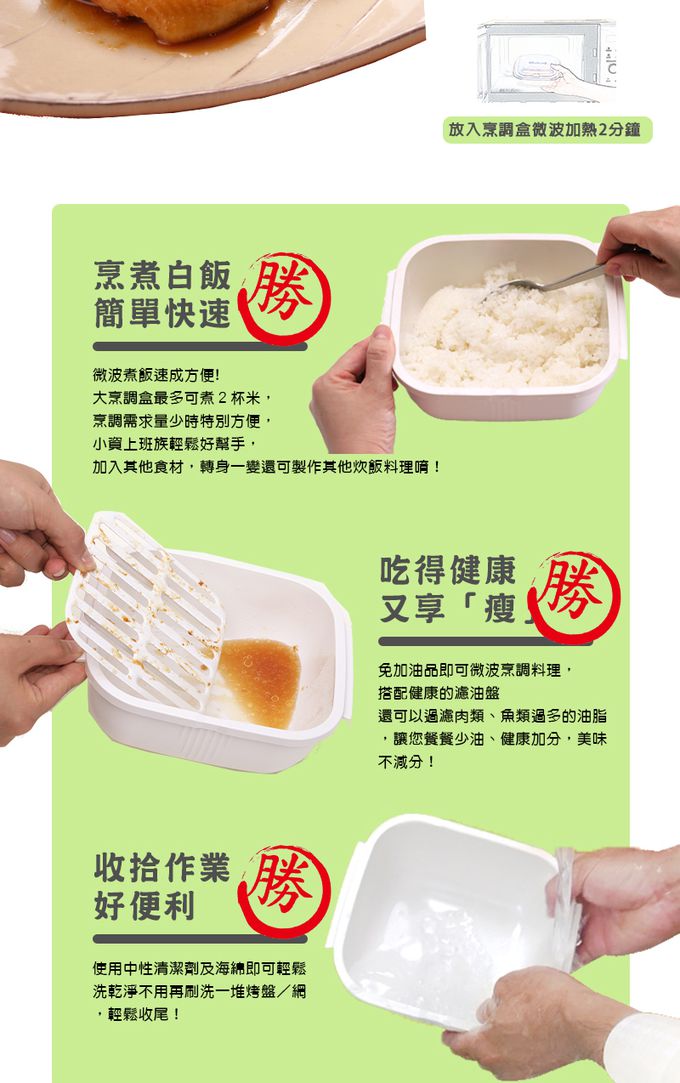 放入烹調盒微波加熱2分鐘

烹煮白飯
簡單快速

勝

微波煮飯速成方便!
大烹調盒最多可煮 2 杯米，
烹調需求量少時特別方便，
小資上班族輕鬆好幫手，
加入其他食材，轉身一變還可製作其他炊飯料理唷！

吃得健康
又享「瘦」

勝

免加油品即可微波烹調料理，
搭配健康的濾油盤
還可以過濾肉類、魚類過多的油脂，讓您餐餐少油、健康加分，美味不減分！

收拾作業
好便利

勝

使用中性清潔劑及海綿即可輕鬆洗乾淨不用再刷洗一堆烤盤／網，輕鬆收尾！