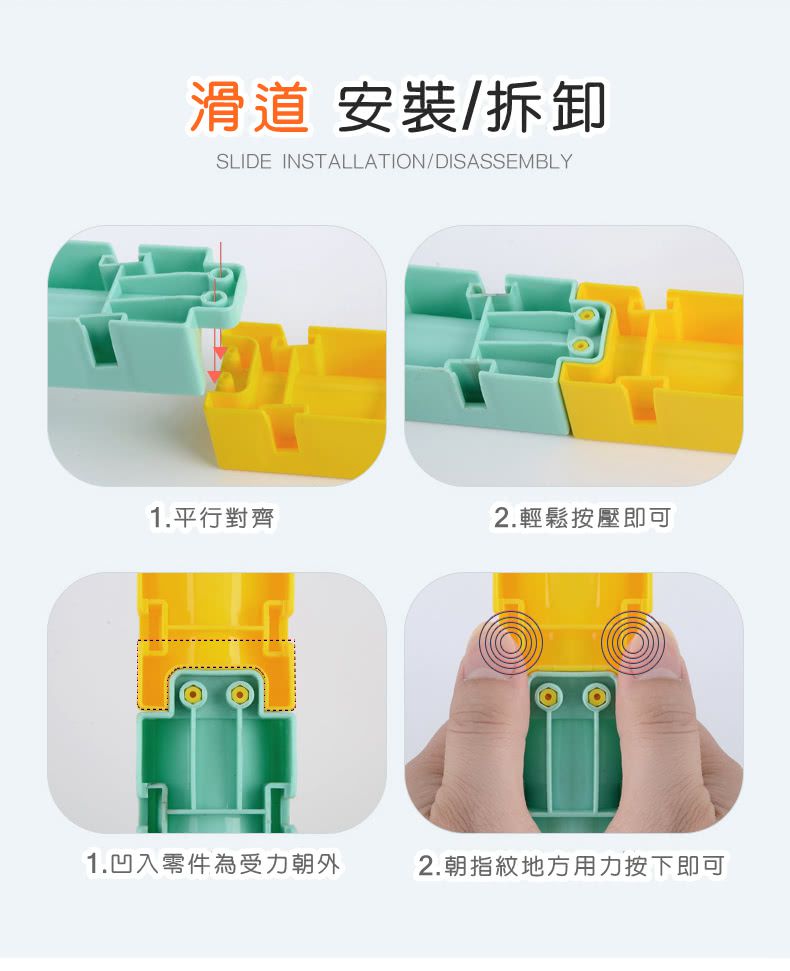 滑道 安裝/拆卸

SLIDE INSTALLATION/DISASSEMBLY

1.平行對齊

2.輕鬆按壓即可

1.凹入零件為受力朝外

2.朝指紋地方用力按下即可