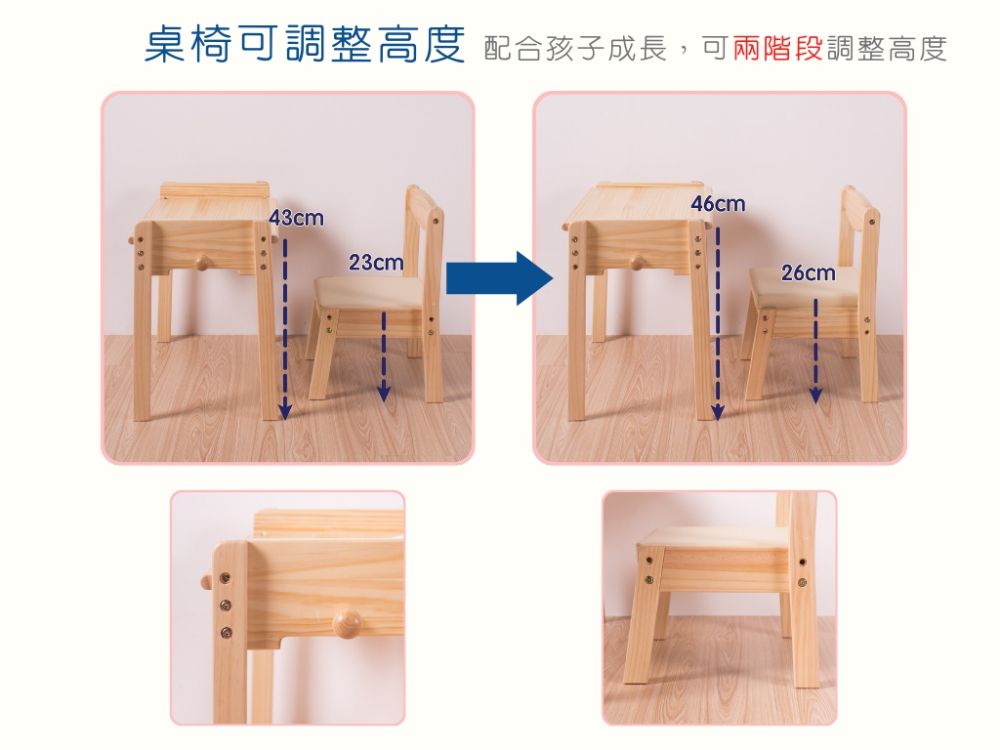 桌椅可調整高度 配合孩子成長，可兩階段調整高度

43cm

23cm

46cm

26cm