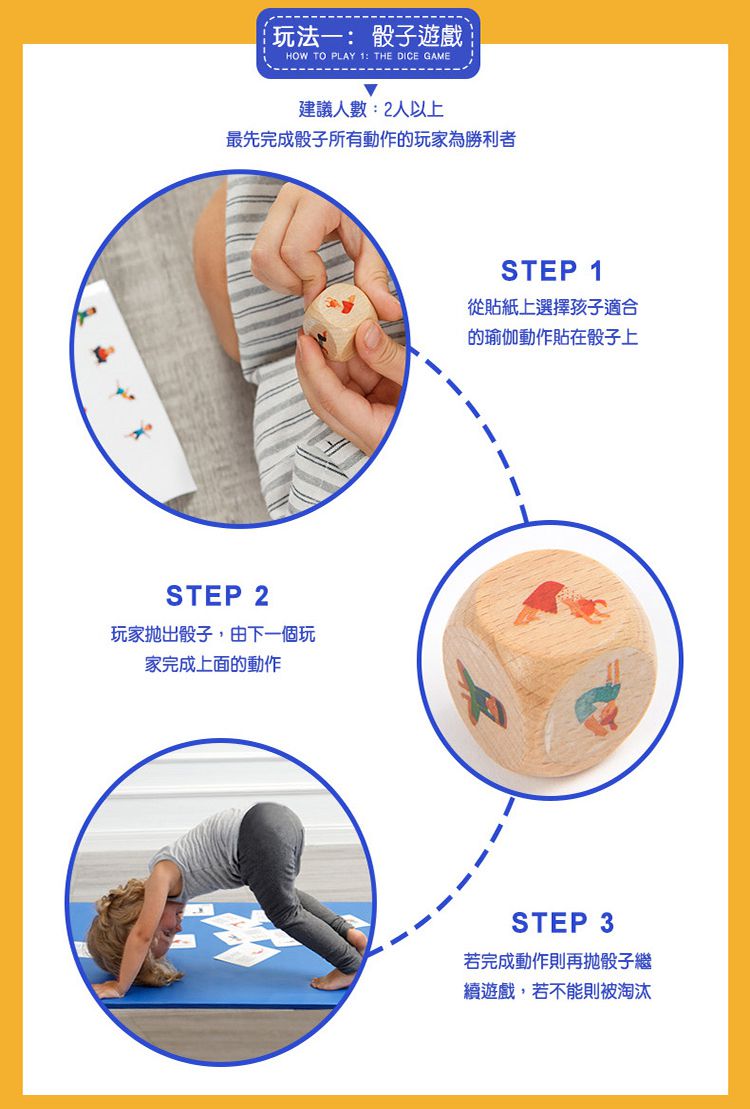 玩法一： 骰子遊戲
HOW TO PLAY 1: THE DICE GAME

建議人數：2人以上
最先完成骰子所有動作的玩家為勝利者

STEP 1
從貼紙上選擇孩子適合的瑜伽動作貼在骰子上

STEP 2
玩家拋出骰子，由下一個玩家完成上面的動作

STEP 3
若完成動作則再拋骰子繼續遊戲，若不能則被淘汰