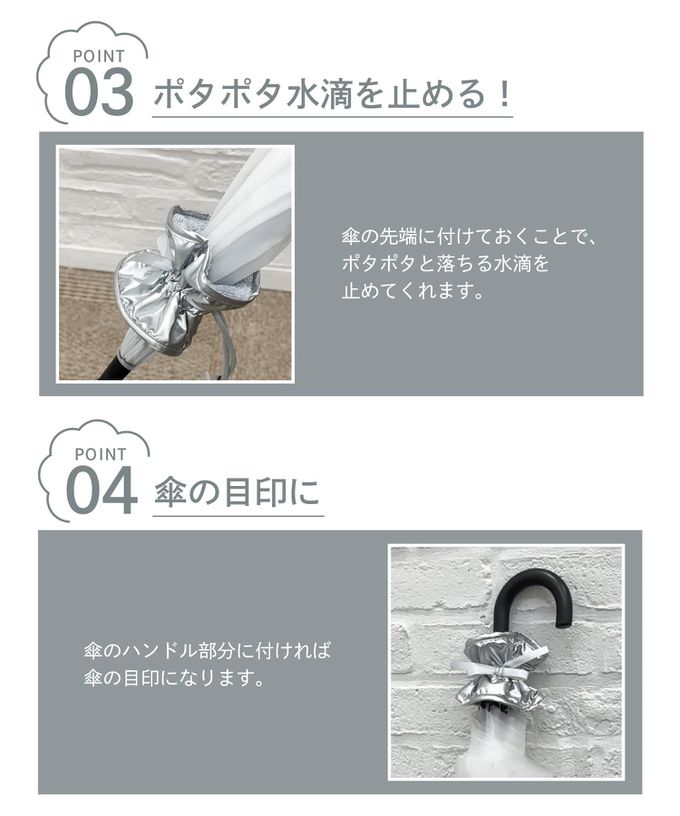 POINT
03
ポタポタ水滴を止める！

傘の先端に付けておくことで、ポタポタと落ちる水滴を止めてくれます。

POINT
04
傘の目印に

傘のハンドル部分に付ければ傘の目印になります。