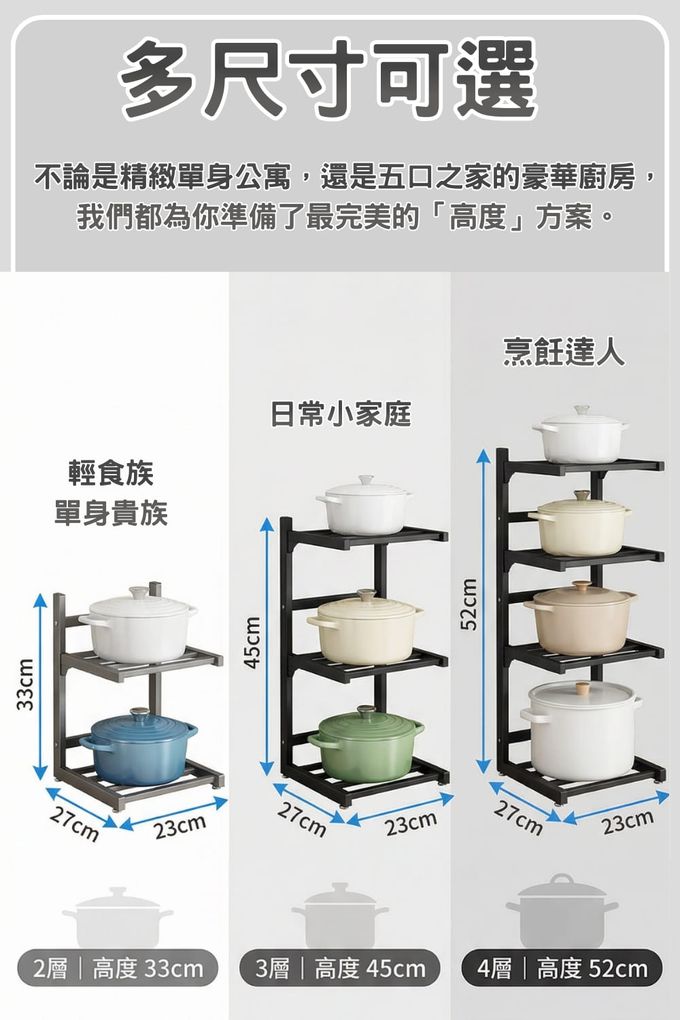 多尺寸可選

不論是精緻單身公寓，還是五口之家的豪華廚房，我們都為你準備了最完美的「高度」方案。

輕食族
單身貴族

33cm
27cm
23cm

2層｜高度 33cm

日常小家庭

45cm
27cm
23cm

3層｜高度 45cm

烹飪達人

52cm
27cm
23cm

4層｜高度 52cm