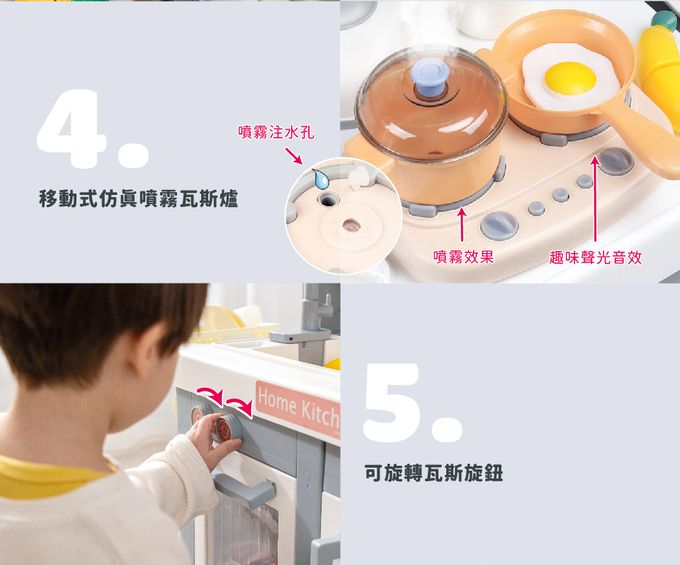 4.

移動式仿真噴霧瓦斯爐

噴霧注水孔

噴霧效果

趣味聲光音效

Home Kitch

5.

可旋轉瓦斯旋鈕