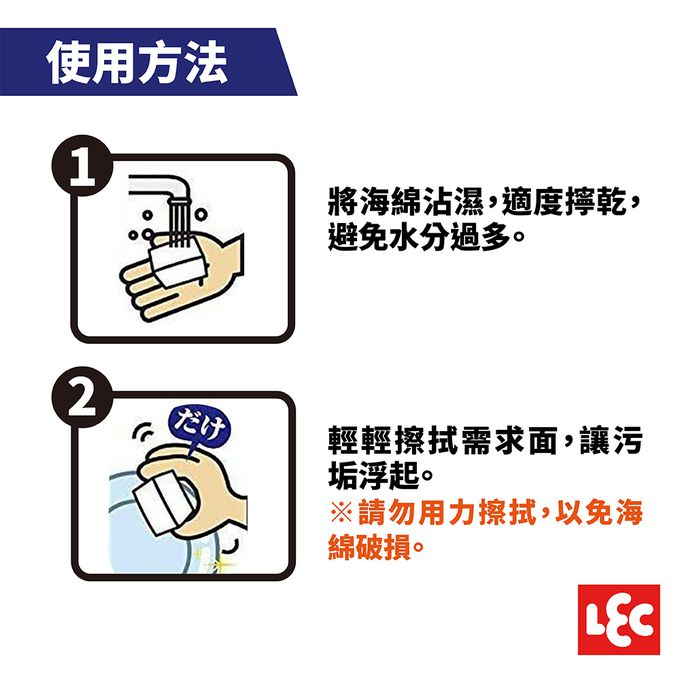 使用方法

1

將海綿沾濕，適度擰乾，避免水分過多。

2

だけ

輕輕擦拭需求面，讓污垢浮起。
※請勿用力擦拭，以免海綿破損。

LEC