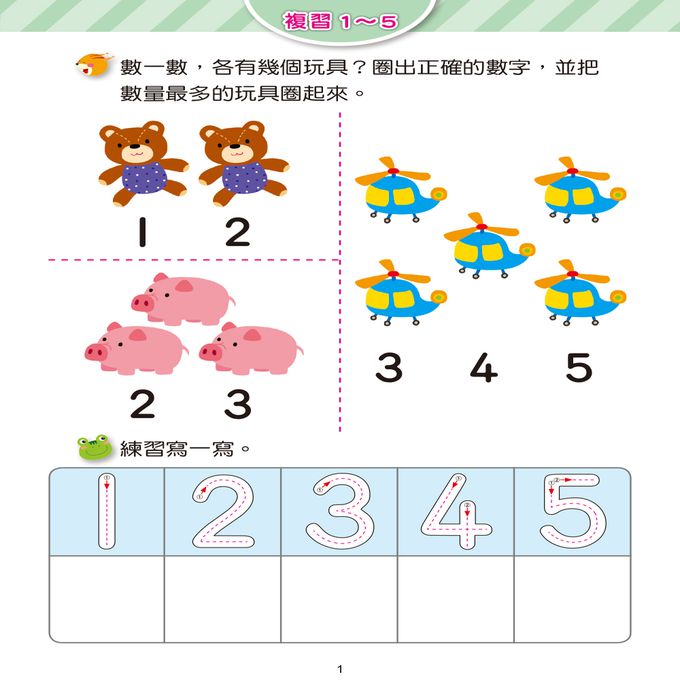 複習 1～5

數一數，各有幾個玩具？圈出正確的數字，並把數量最多的玩具圈起來。

1 2

2 3

3 4 5

練習寫一寫。

| 1 | 2 | 3 | 4 | 5 |
|---|---|---|---|---|
| | | | | |

1