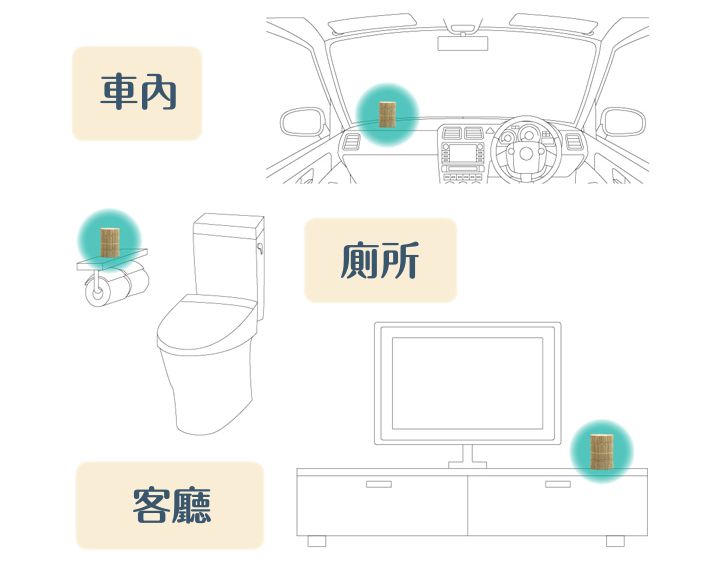 車內

廁所

客廳