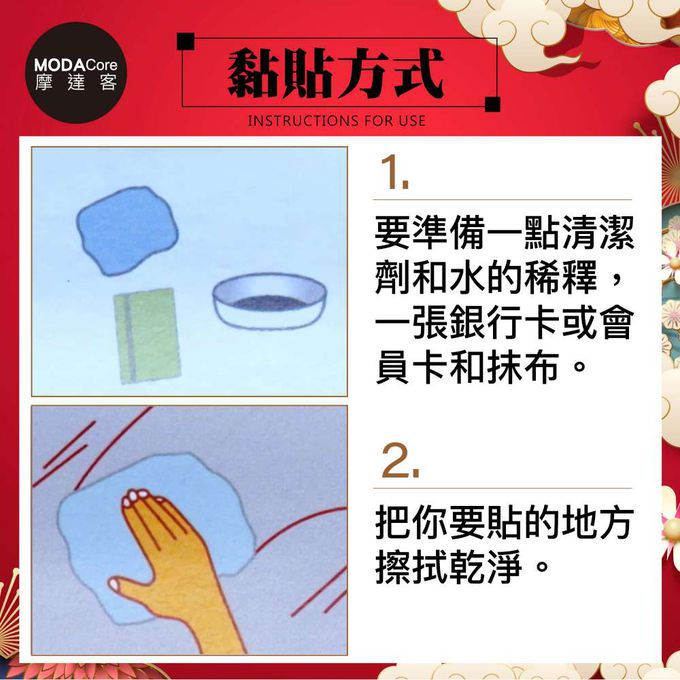 MODACore
摩達客

黏貼方式
INSTRUCTIONS FOR USE

1.
要準備一點清潔劑和水的稀釋，一張銀行卡或會員卡和抹布。

2.
把你要貼的地方擦拭乾淨。