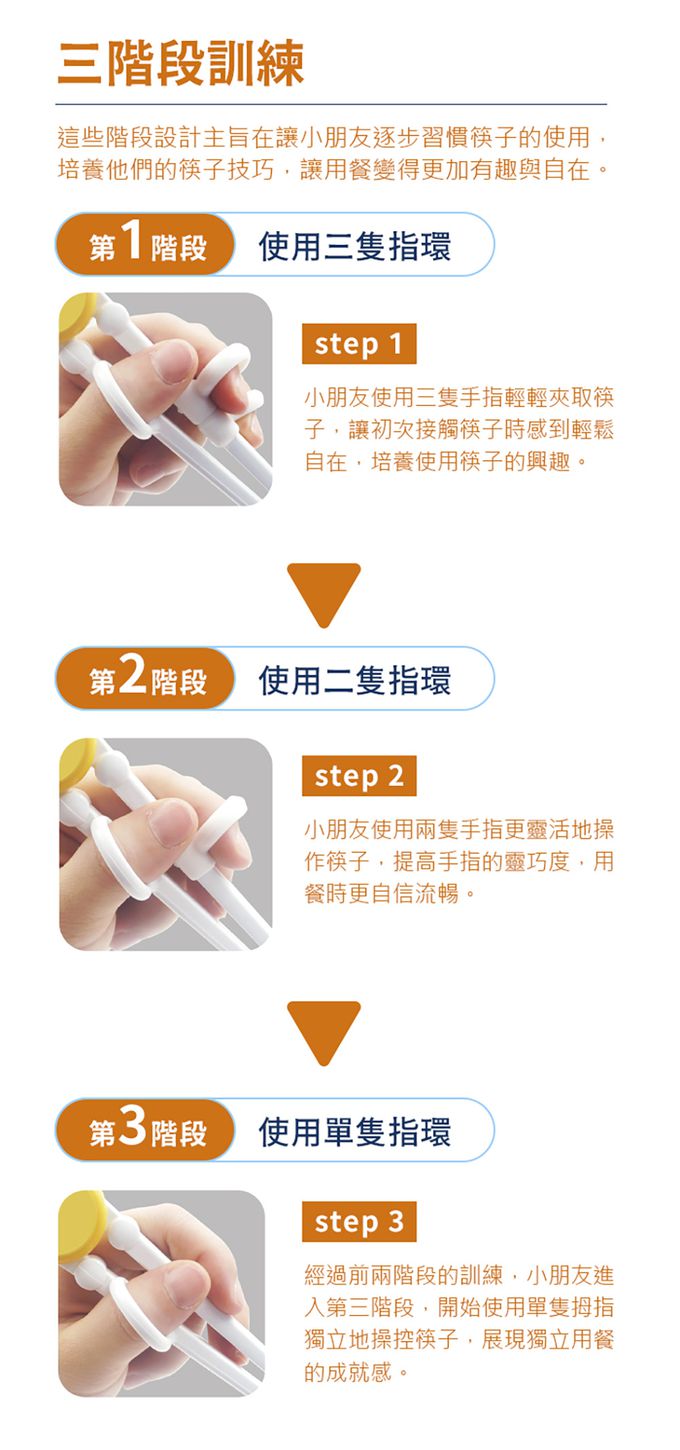 三階段訓練

這些階段設計主旨在讓小朋友逐步習慣筷子的使用，培養他們的筷子技巧，讓用餐變得更加有趣與自在。

第1階段 使用三隻指環

step 1

小朋友使用三隻手指輕輕夾取筷子，讓初次接觸筷子時感到輕鬆自在，培養使用筷子的興趣。

第2階段 使用二隻指環

step 2

小朋友使用兩隻手指更靈活地操作筷子，提高手指的靈巧度，用餐時更自信流暢。

第3階段 使用單隻指環

step 3

經過前兩階段的訓練，小朋友進入第三階段，開始使用單隻拇指獨立地操控筷子，展現獨立用餐的成就感。