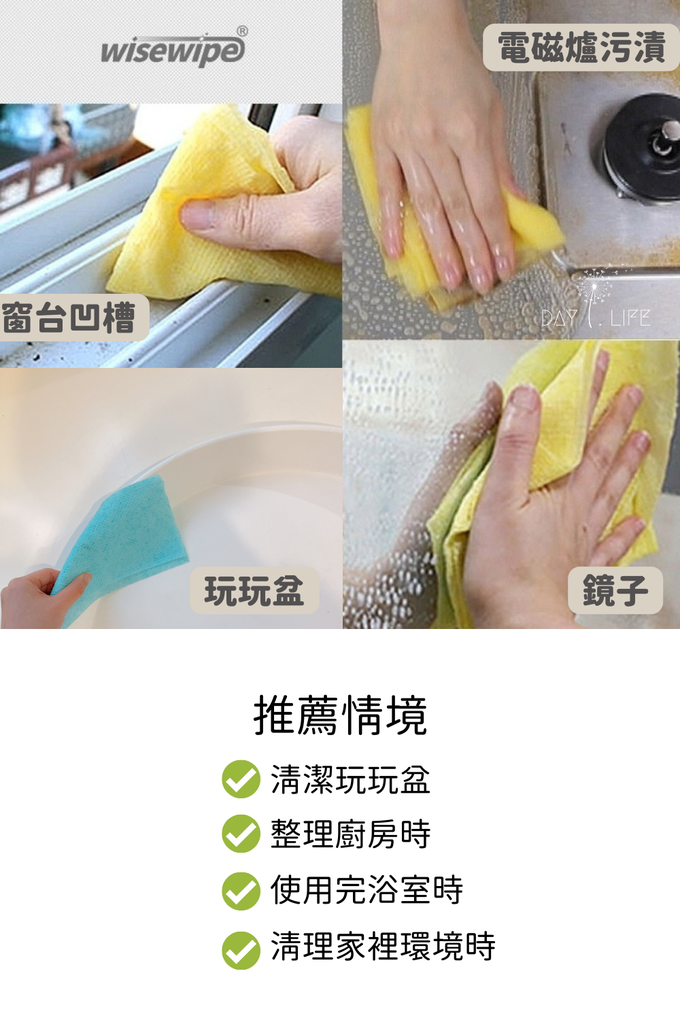 wisewipe®

電磁爐污漬

窗台凹槽

DAY LIFE

玩玩盆

鏡子

推薦情境

清潔玩玩盆

整理廚房時

使用完浴室時

清理家裡環境時