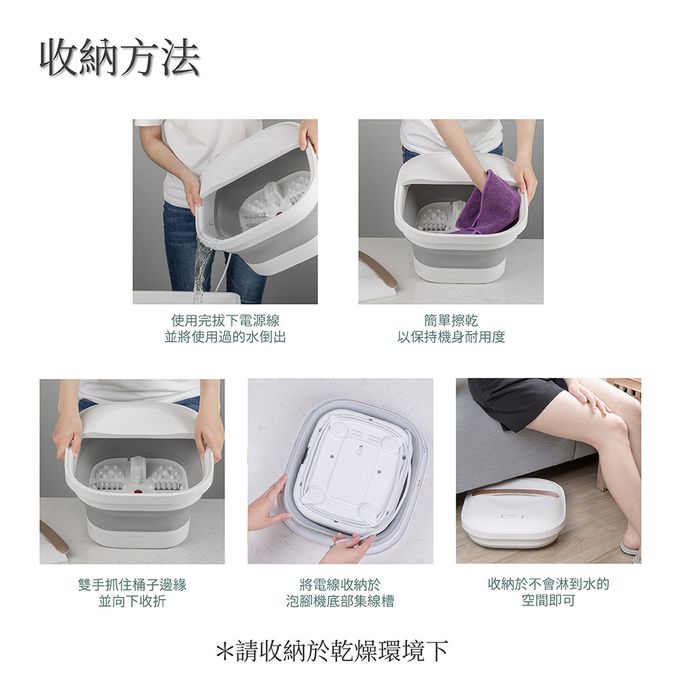 收納方法

使用完拔下電源線
並將使用過的水倒出

簡單擦乾
以保持機身耐用度

雙手抓住桶子邊緣
並向下收折

將電線收納於
泡腳機底部集線槽

收納於不會淋到水的
空間即可

*請收納於乾燥環境下