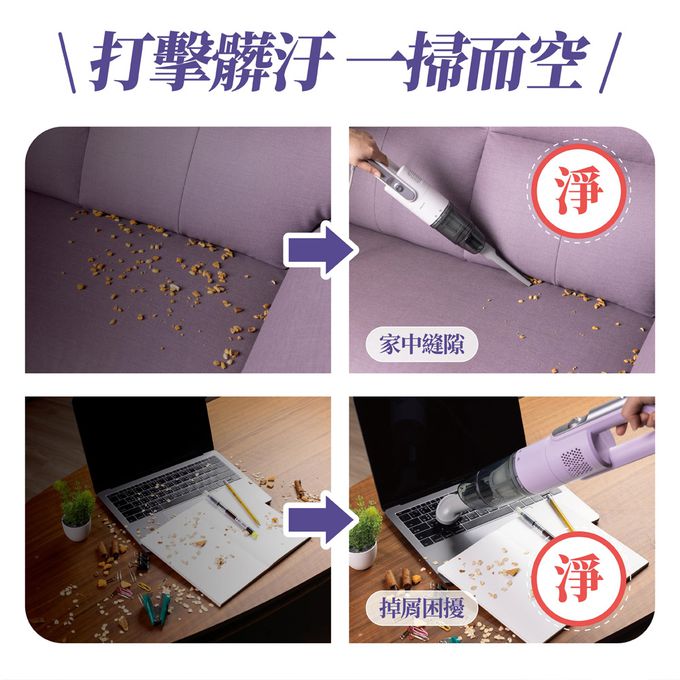 \ 打擊髒汙 一掃而空 /

淨

家中縫隙

淨

掉屑困擾