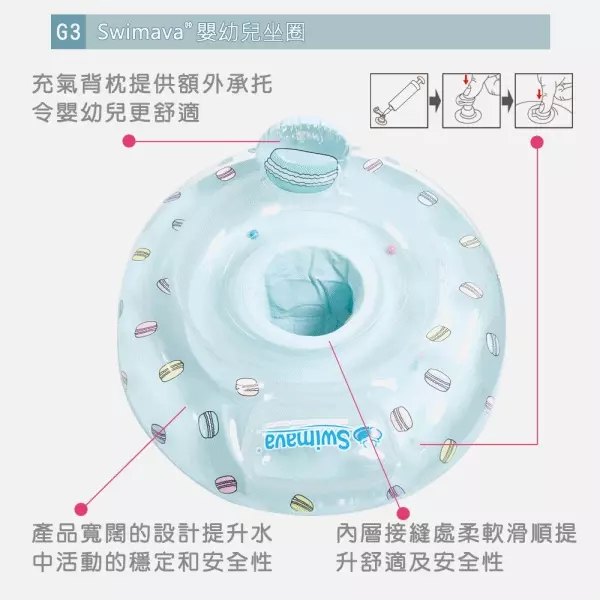 G3 Swimava® 嬰幼兒坐圈

充氣背枕提供額外承托令嬰幼兒更舒適

Swimava

產品寬闊的設計提升水中活動的穩定和安全性

內層接縫處柔軟滑順提升舒適及安全性