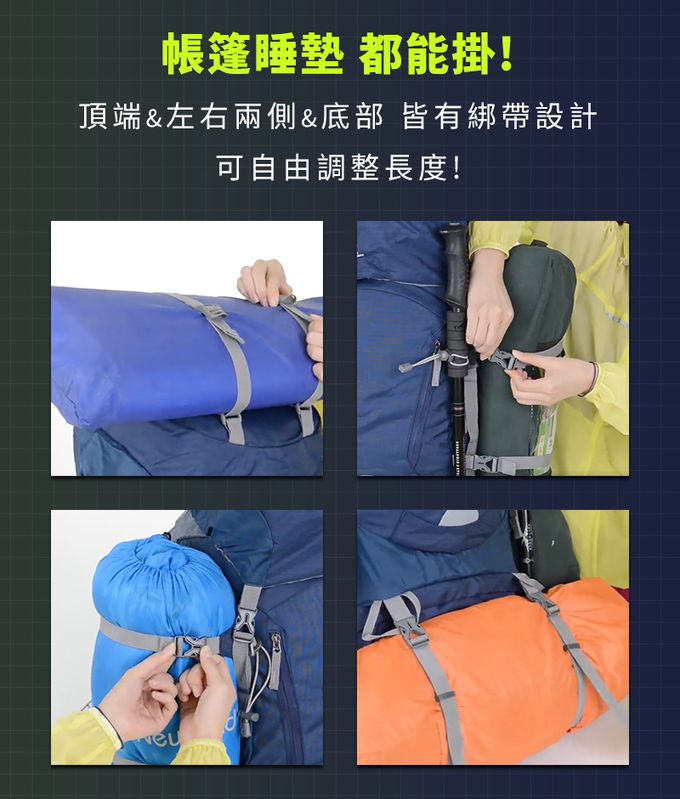 帳篷睡墊 都能掛!

頂端&左右兩側&底部 皆有綁帶設計

可自由調整長度!