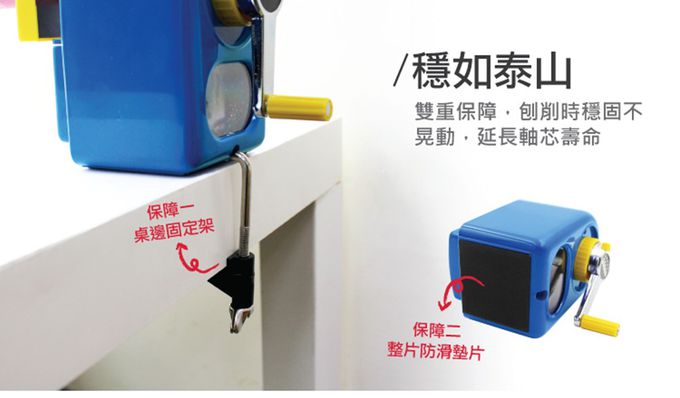 /穩如泰山

雙重保障，刨削時穩固不晃動，延長軸芯壽命

保障一
桌邊固定架

保障二
整片防滑墊片