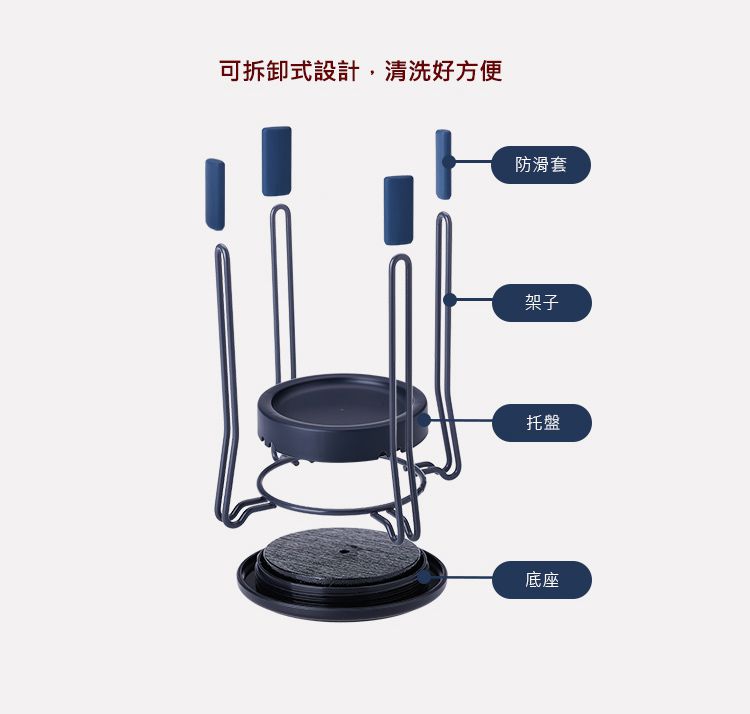 可拆卸式設計，清洗好方便

防滑套

架子

托盤

底座