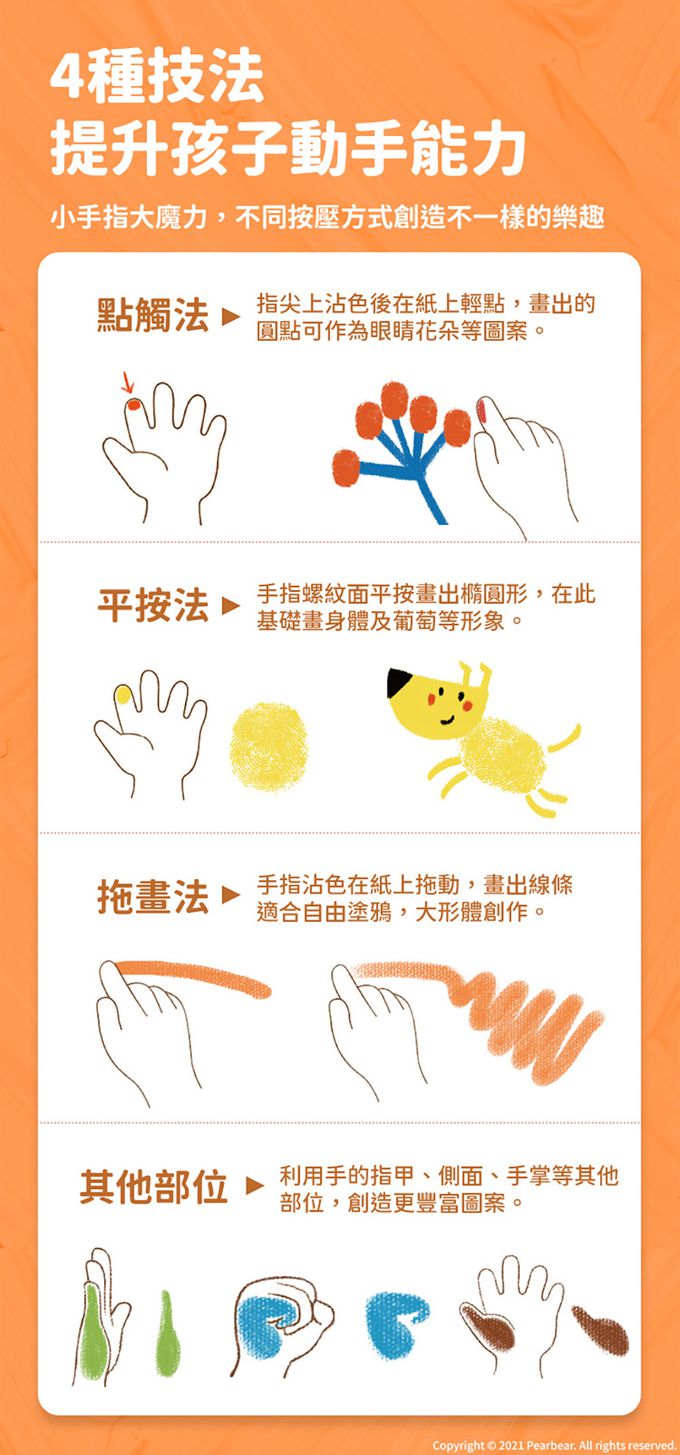 4種技法
提升孩子動手能力

小手指大魔力，不同按壓方式創造不一樣的樂趣

點觸法 ▶ 指尖上沾色後在紙上輕點，畫出的圓點可作為眼睛花朵等圖案。

平按法 ▶ 手指螺紋面平按畫出橢圓形，在此基礎畫身體及葡萄等形象。

拖畫法 ▶ 手指沾色在紙上拖動，畫出線條適合自由塗鴉，大形體創作。

其他部位 ▶ 利用手的指甲、側面、手掌等其他部位，創造更豐富圖案。

Copyright © 2021 Pearbear. All rights reserved.